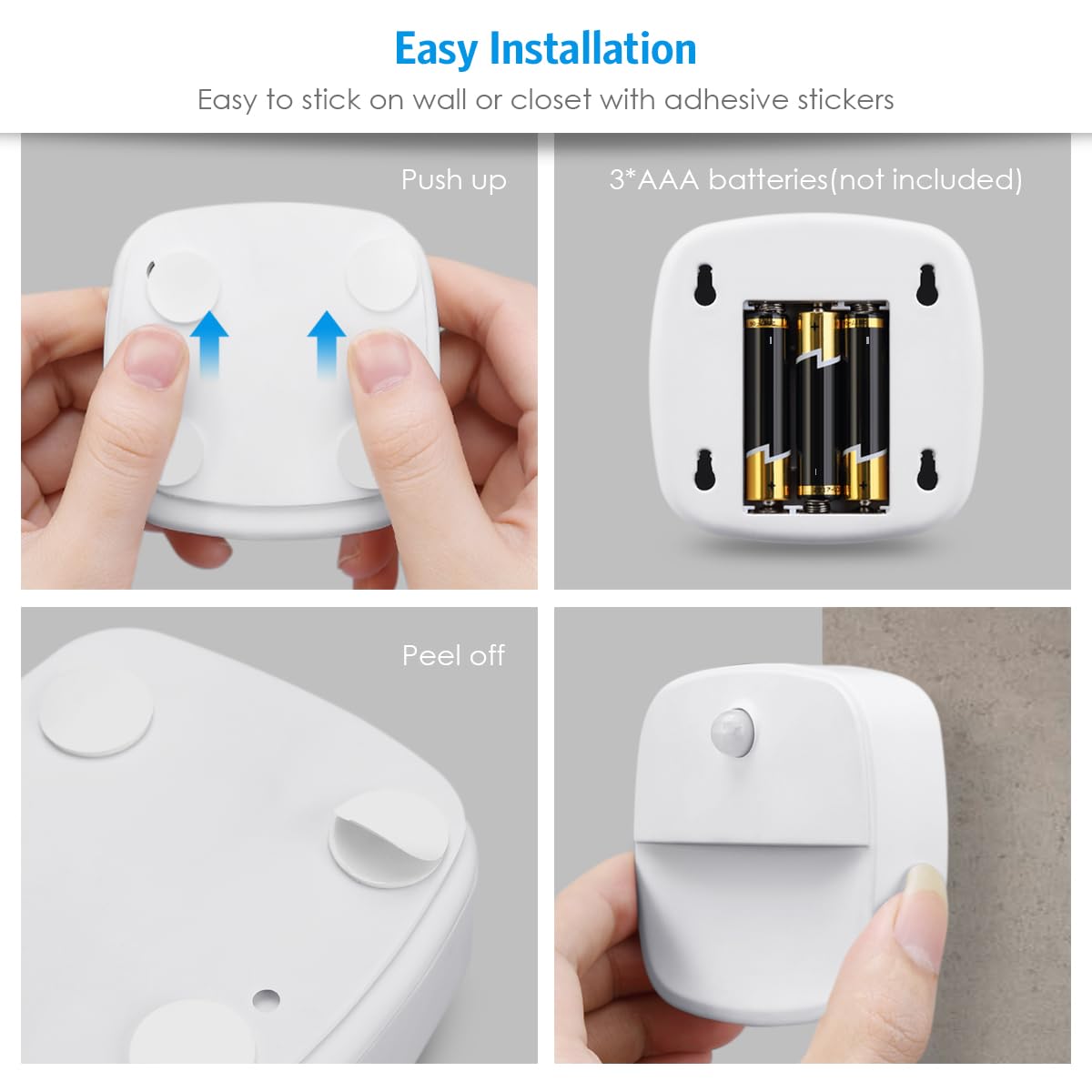 Easy Installation

Easy to stick on wall or closet with adhesive stickers

Push up

3*AAA batteries(not included)

Peel off