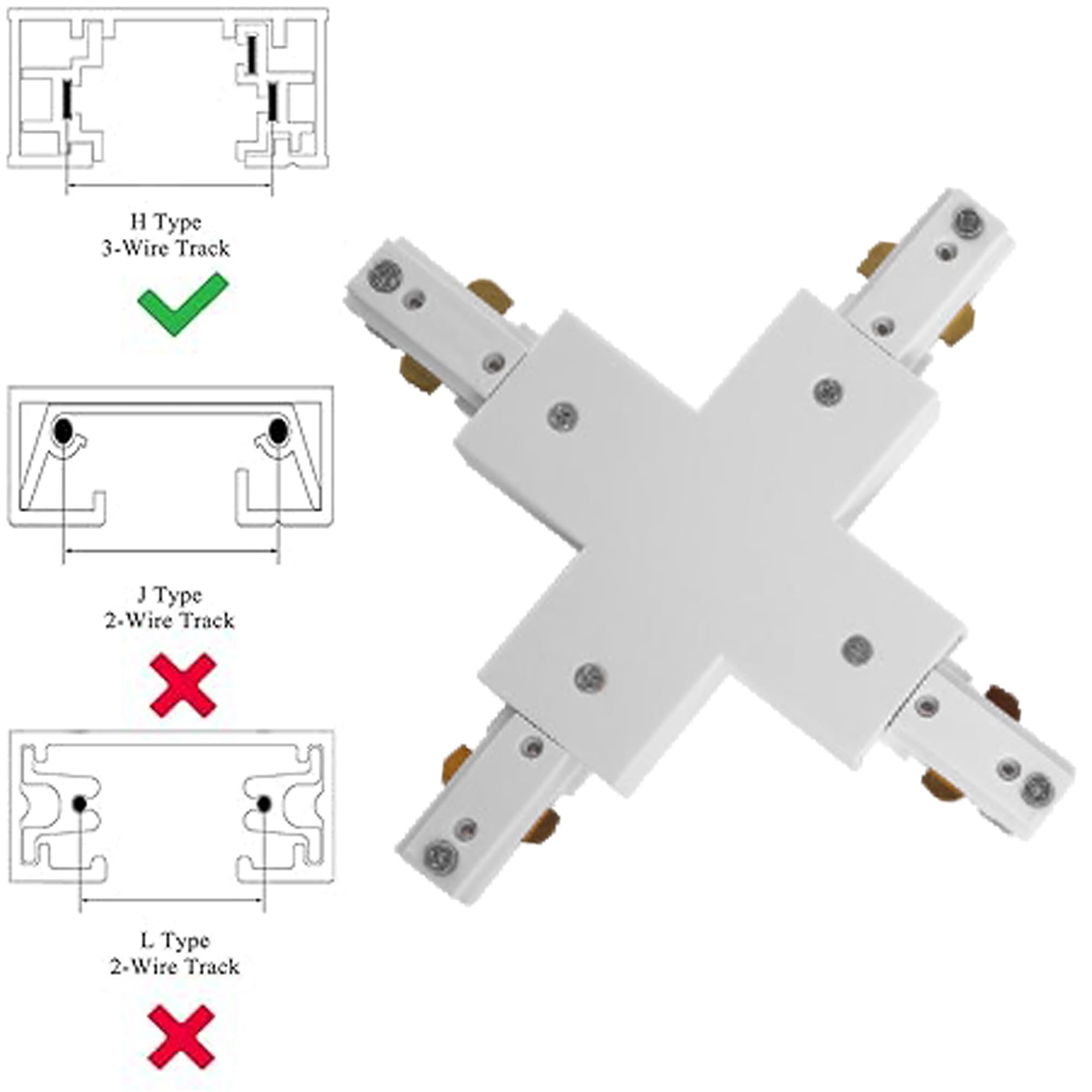 H Type
3-Wire Track

J Type
2-Wire Track

L Type
2-Wire Track