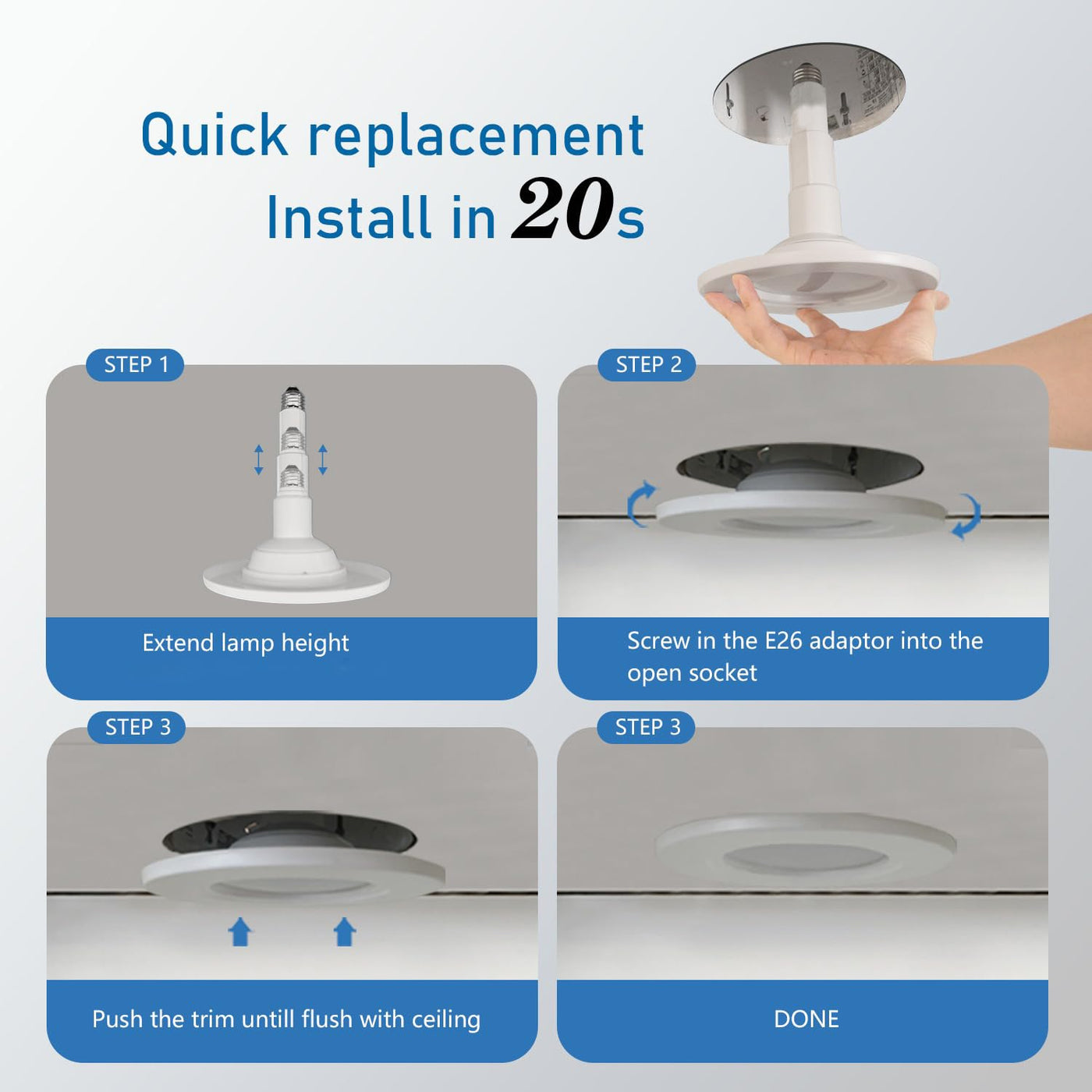 Quick replacement
Install in 20s

STEP 1

Extend lamp height

STEP 2

Screw in the E26 adaptor into the open socket

STEP 3

Push the trim untill flush with ceiling

STEP 3

DONE