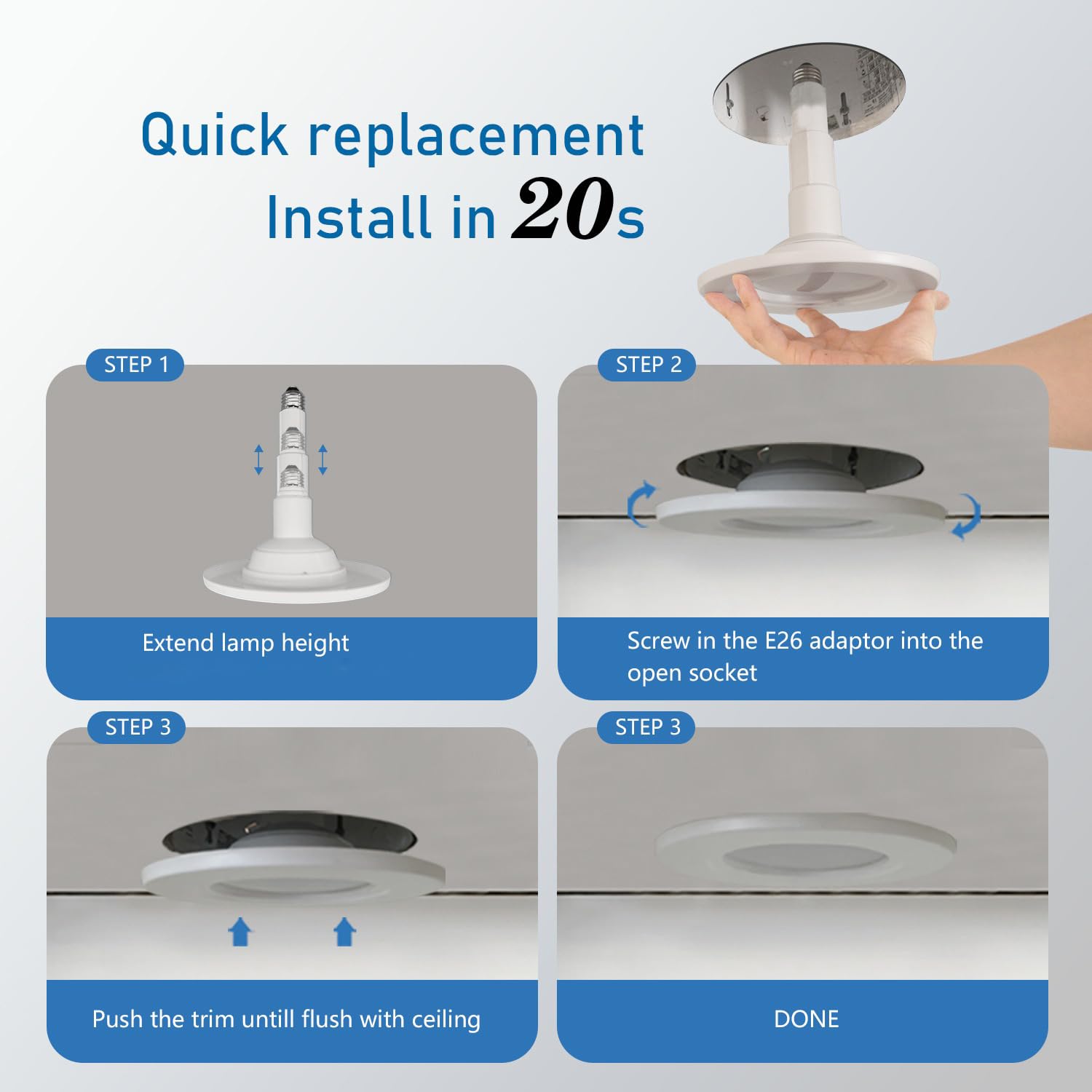 Quick replacement
Install in 20s

STEP 1
Extend lamp height

STEP 2
Screw in the E26 adaptor into the open socket

STEP 3
Push the trim untill flush with ceiling

STEP 3
DONE