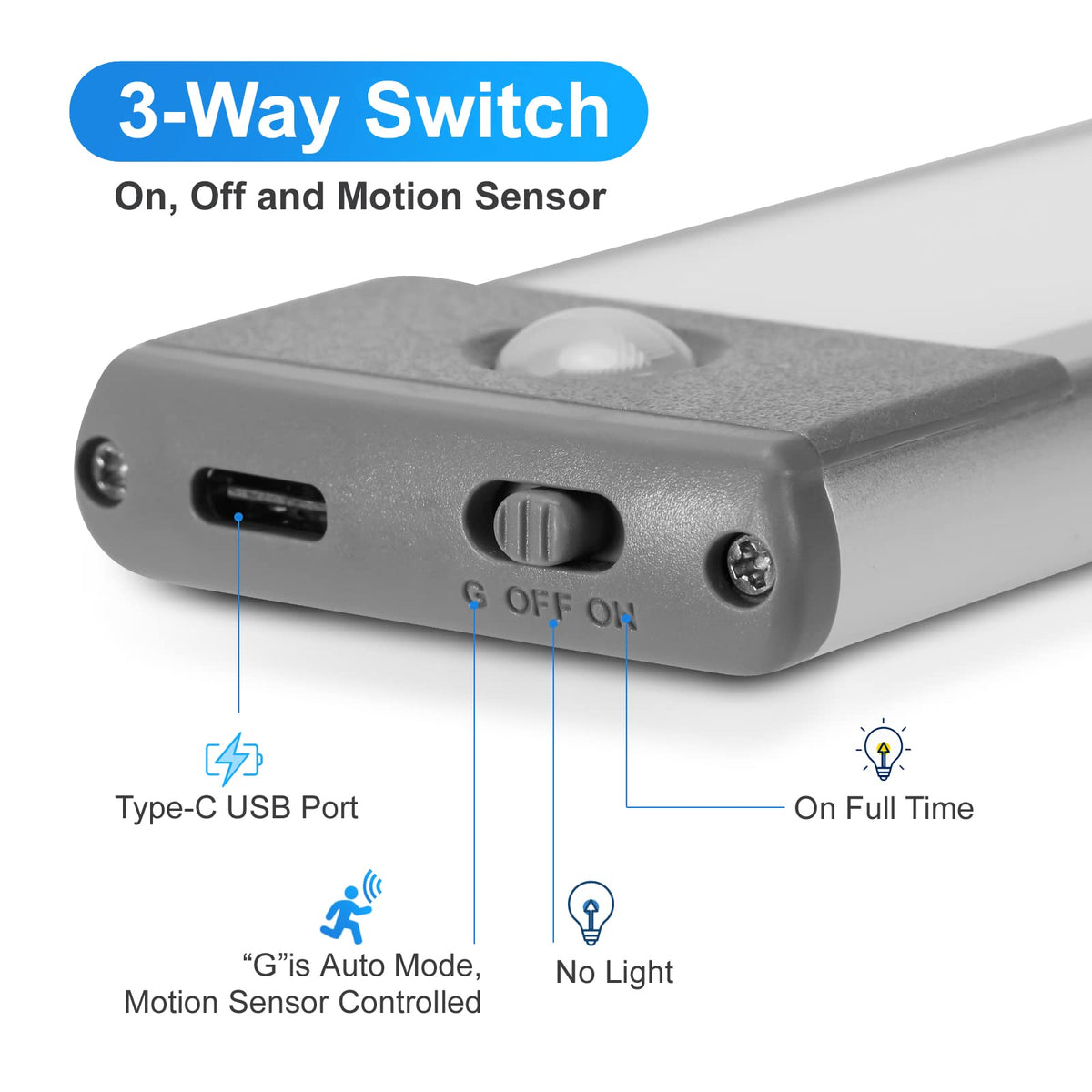 3-Way Switch

On, Off and Motion Sensor

G OFF ON

Type-C USB Port

On Full Time

“G”is Auto Mode, Motion Sensor Controlled

No Light