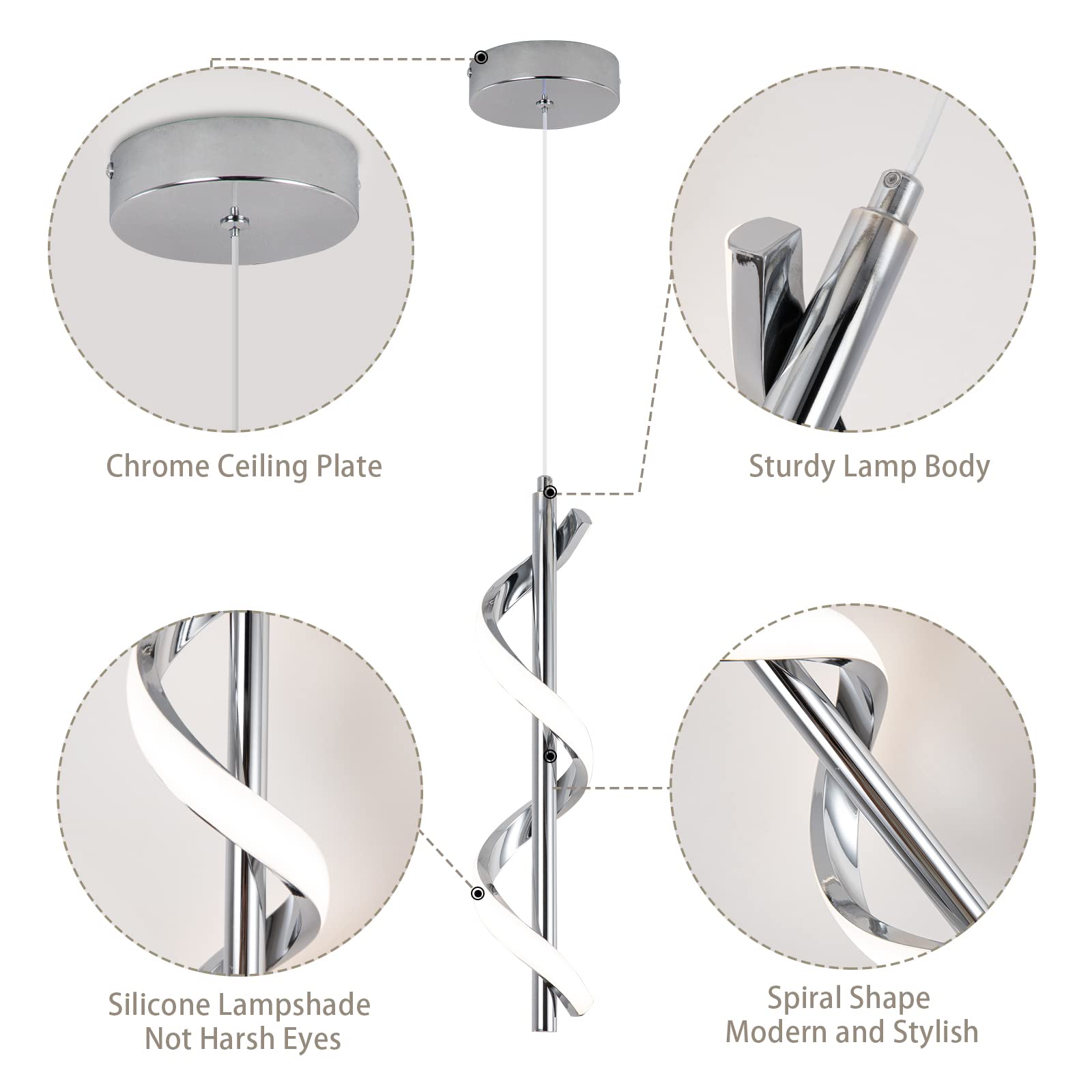 Chrome Ceiling Plate

Sturdy Lamp Body

Silicone Lampshade
Not Harsh Eyes

Spiral Shape
Modern and Stylish