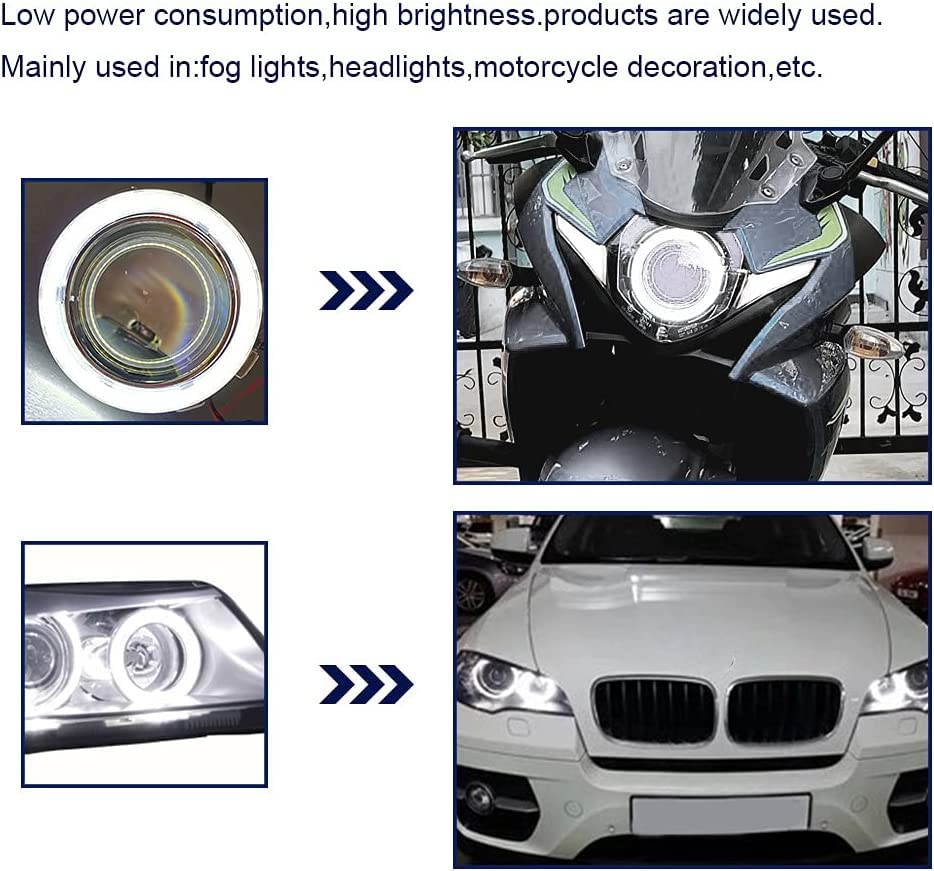 Low power consumption,high brightness.products are widely used.

Mainly used in:fog lights,headlights,motorcycle decoration,etc.