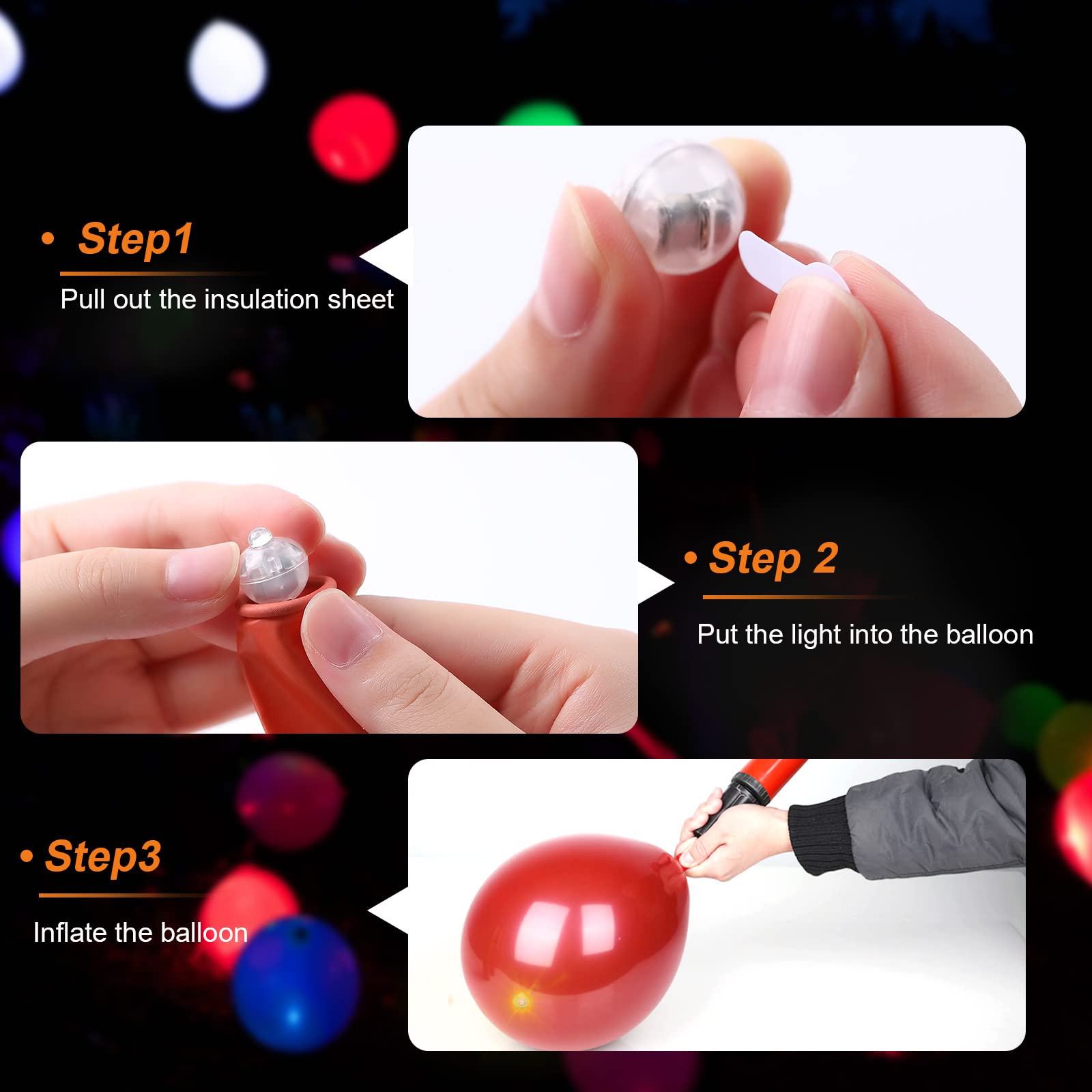 • Step1

Pull out the insulation sheet

• Step 2

Put the light into the balloon

• Step3

Inflate the balloon