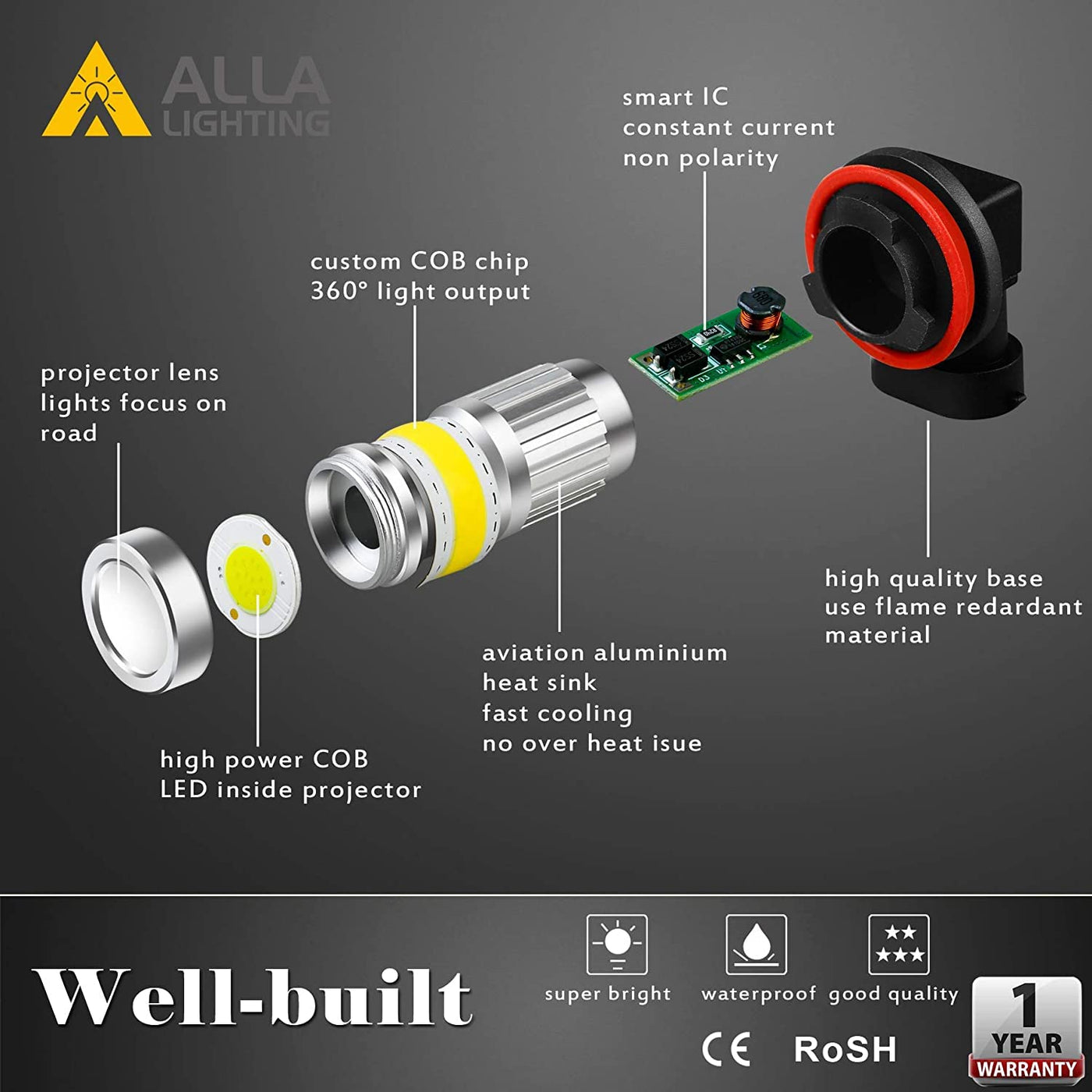 ALLA LIGHTING

smart IC
constant current
non polarity

custom COB chip
360° light output

projector lens
lights focus on
road

high quality base
use flame redardant
material

aviation aluminium
heat sink
fast cooling
no over heat isue

high power COB
LED inside projector

Well-built

super bright

waterproof

good quality

CE RoSH

1 YEAR WARRANTY