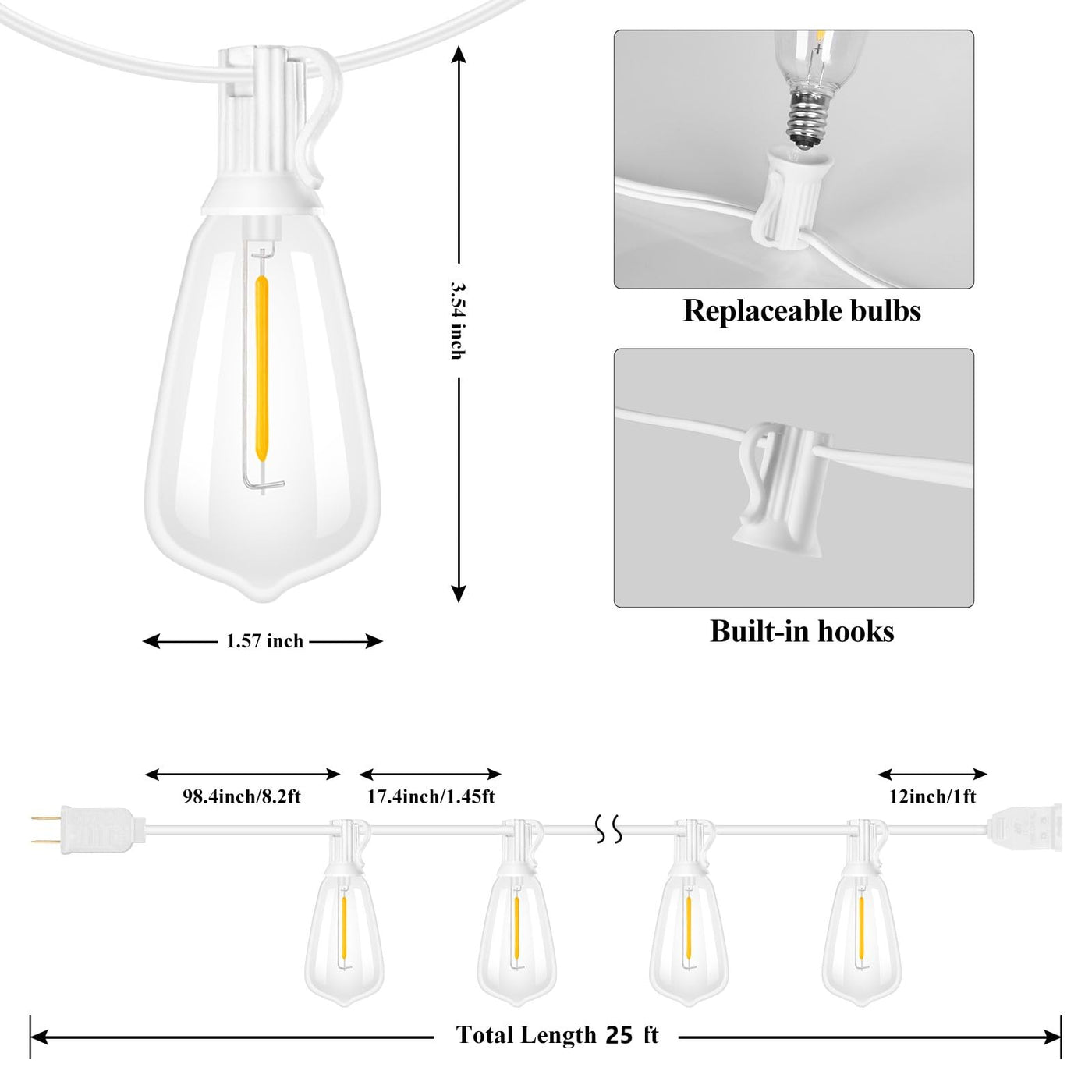 3.54 inch

1.57 inch

Replaceable bulbs

Built-in hooks

98.4inch/8.2ft

17.4inch/1.45ft

12inch/1ft

Total Length 25 ft