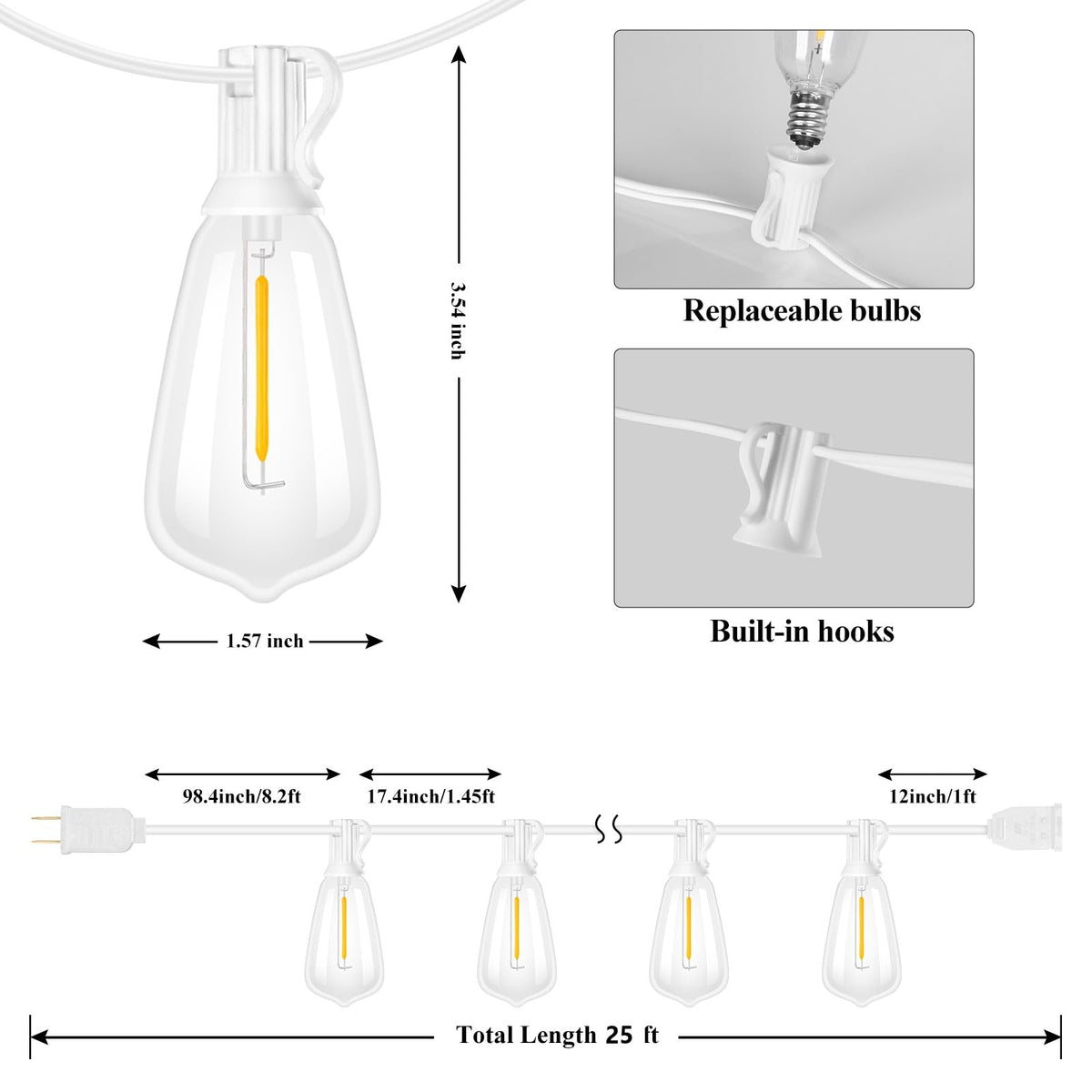 3.54 inch

1.57 inch

Replaceable bulbs

Built-in hooks

98.4inch/8.2ft

17.4inch/1.45ft

12inch/1ft

Total Length 25 ft