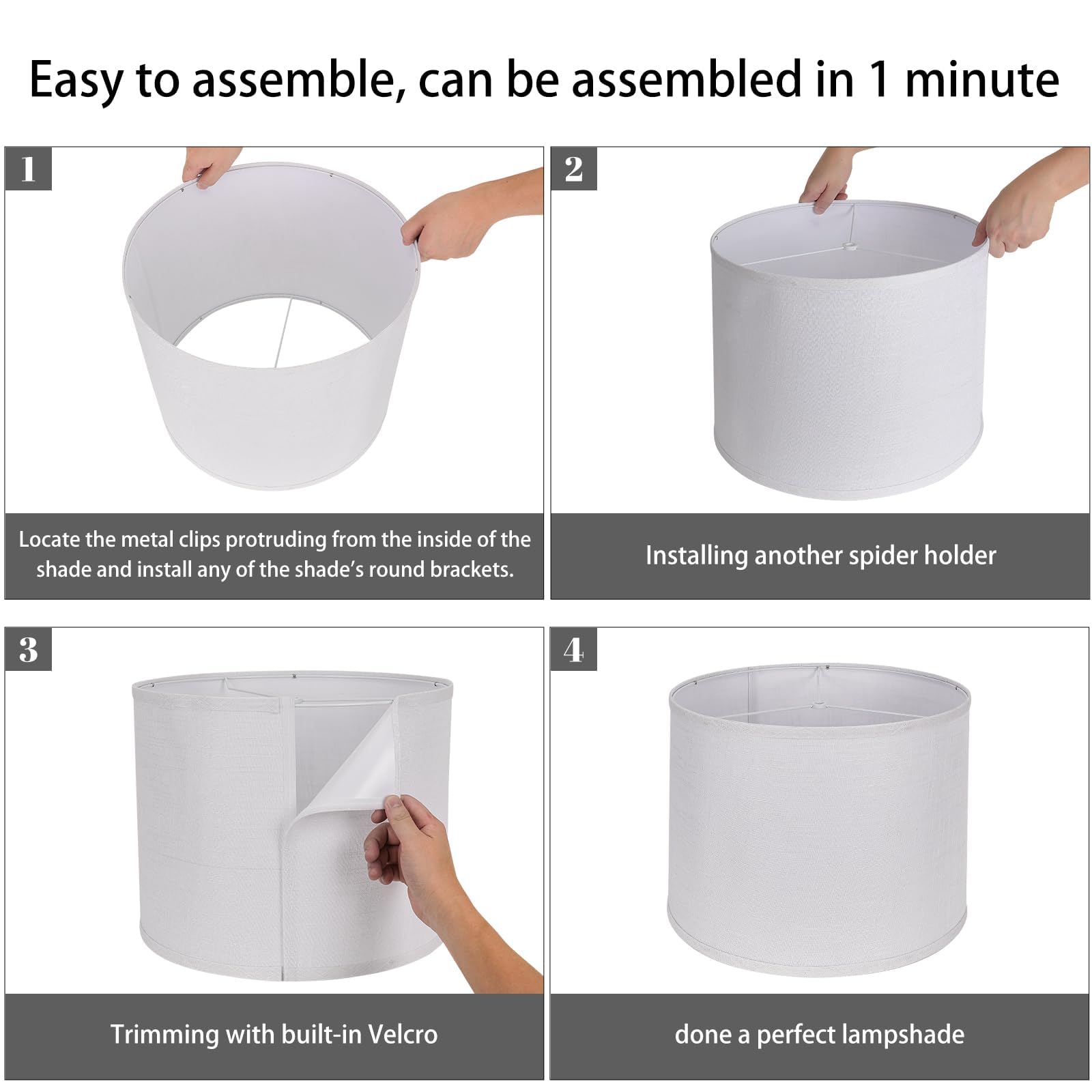 Easy to assemble, can be assembled in 1 minute

1

Locate the metal clips protruding from the inside of the shade and install any of the shade's round brackets.

2

Installing another spider holder

3

Trimming with built-in Velcro

4

done a perfect lampshade