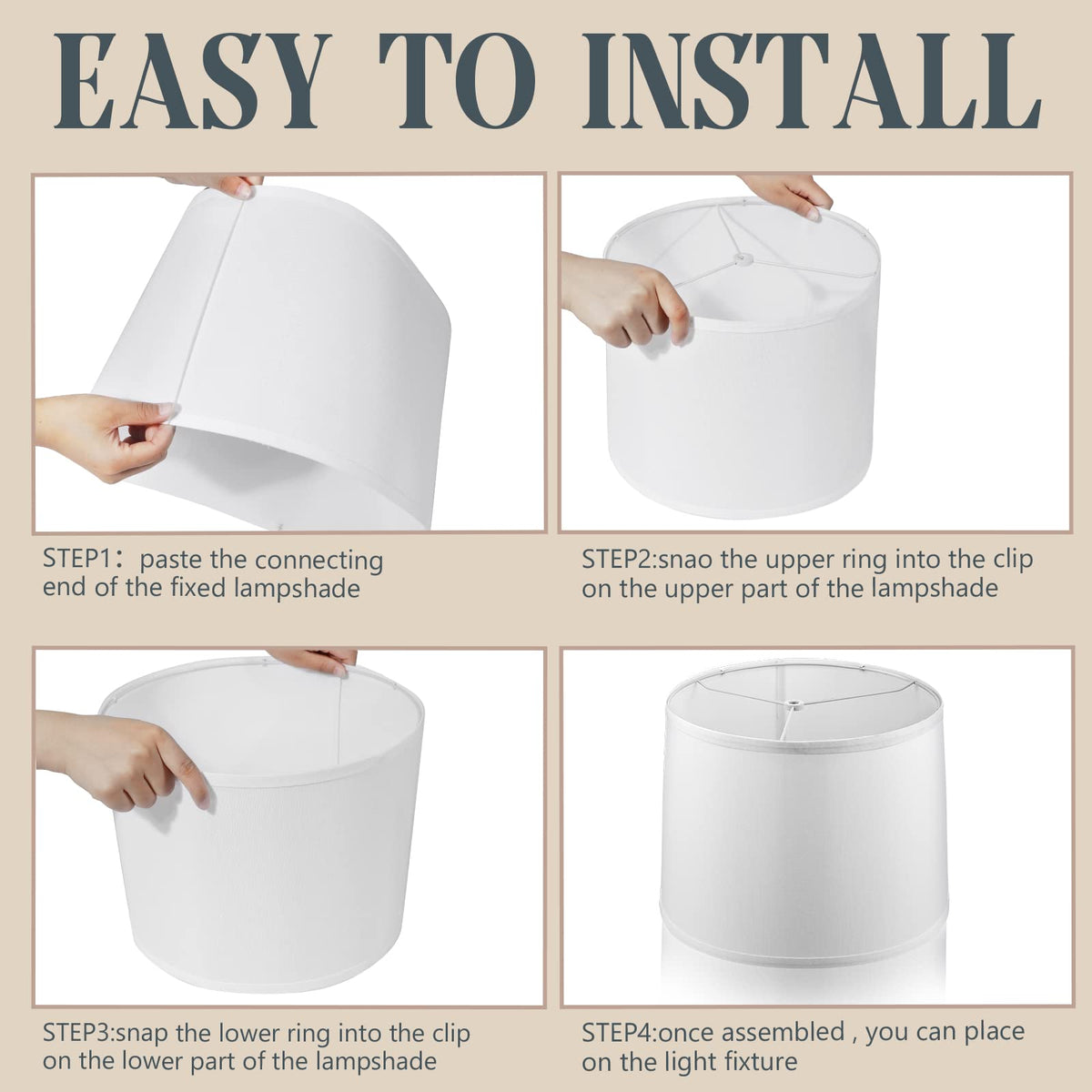 EASY TO INSTALL

STEP1： paste the connecting end of the fixed lampshade

STEP2:snao the upper ring into the clip on the upper part of the lampshade

STEP3:snap the lower ring into the clip on the lower part of the lampshade

STEP4:once assembled , you can place on the light fixture