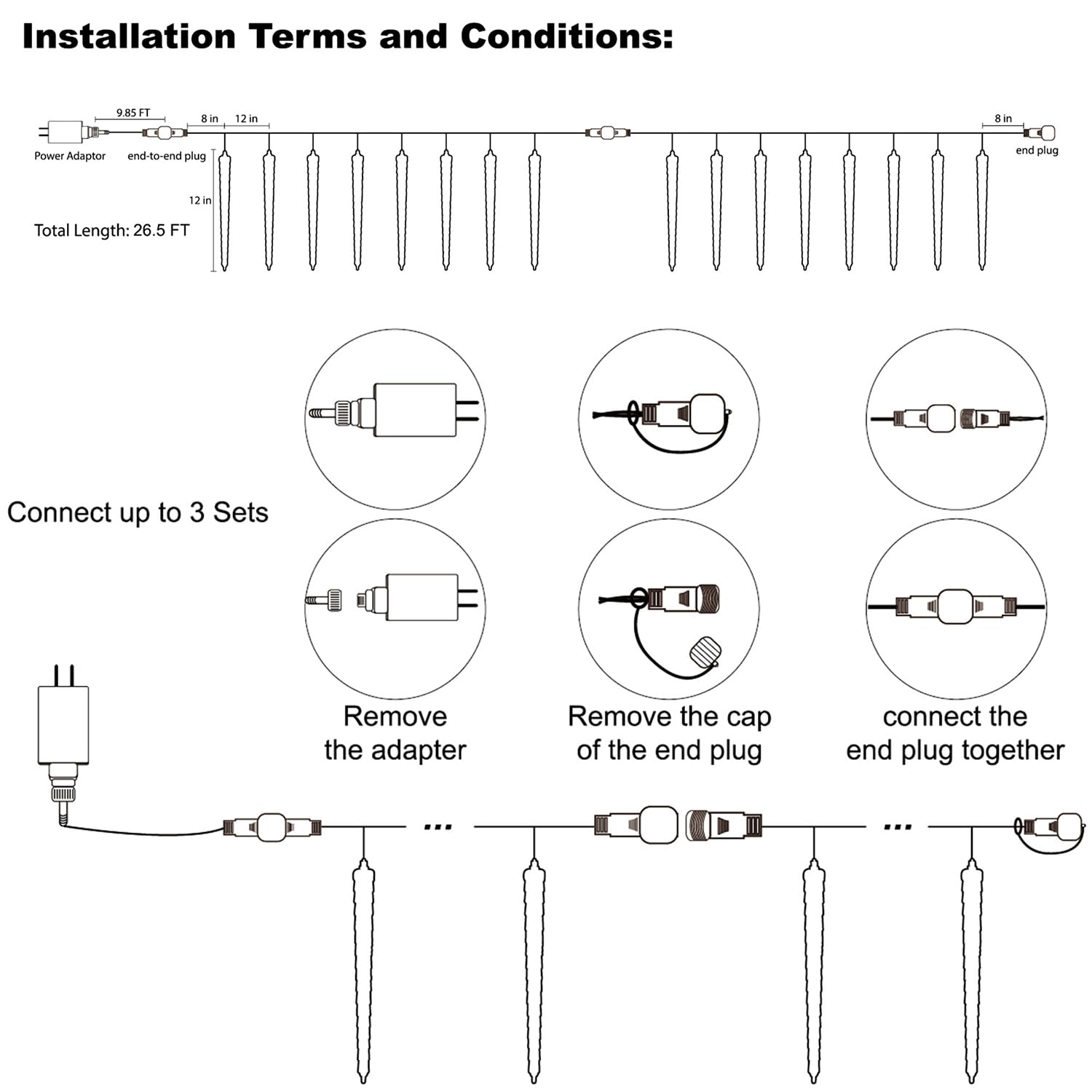 Installation Terms and Conditions:

9.85 FT
8 in
12 in
8 in
Power Adaptor
end-to-end plug
end plug
12 in
Total Length: 26.5 FT

Connect up to 3 Sets

Remove the adapter

Remove the cap of the end plug

connect the end plug together

...

...