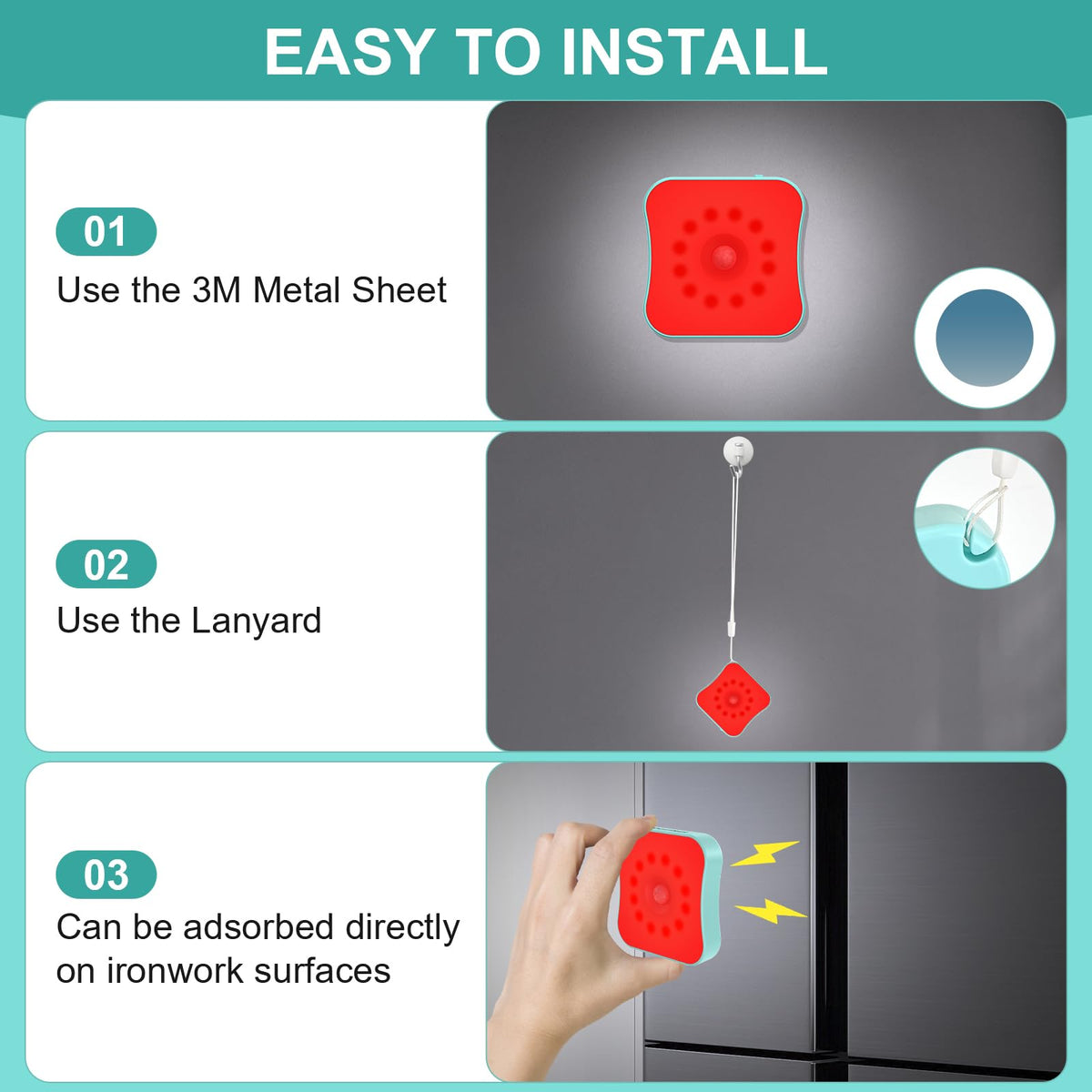 EASY TO INSTALL

01

Use the 3M Metal Sheet

02

Use the Lanyard

03

Can be adsorbed directly on ironwork surfaces