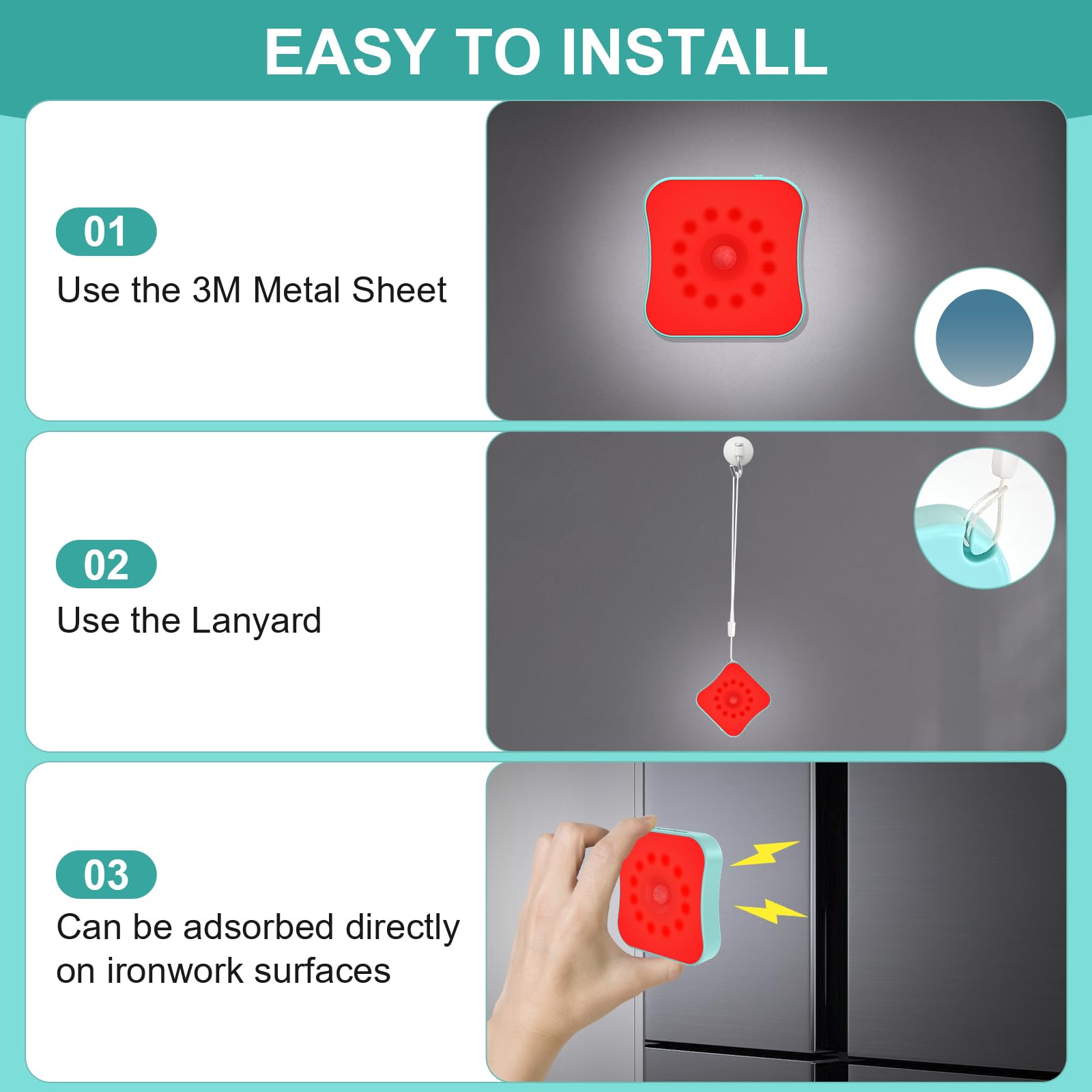 EASY TO INSTALL

01
Use the 3M Metal Sheet

02
Use the Lanyard

03
Can be adsorbed directly on ironwork surfaces