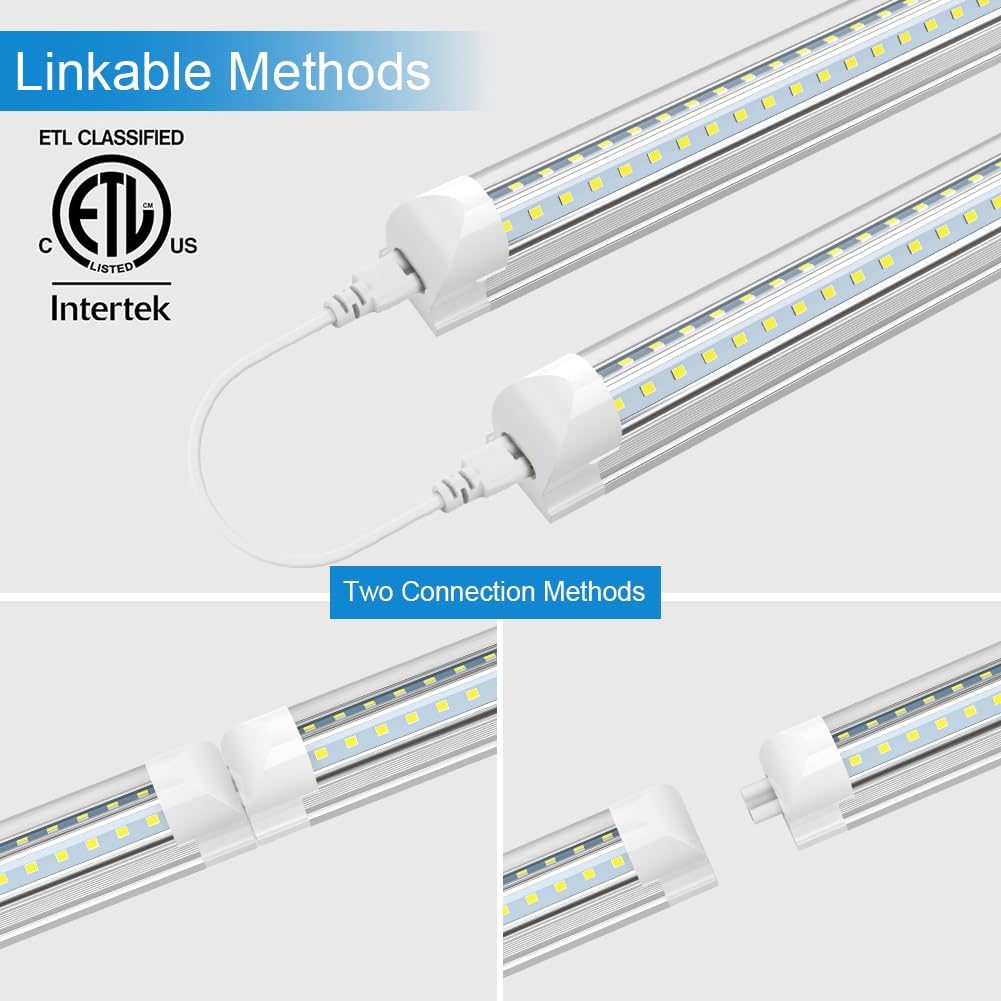 Linkable Methods

ETL CLASSIFIED

C ETL US

CM

LISTED

Intertek

Two Connection Methods