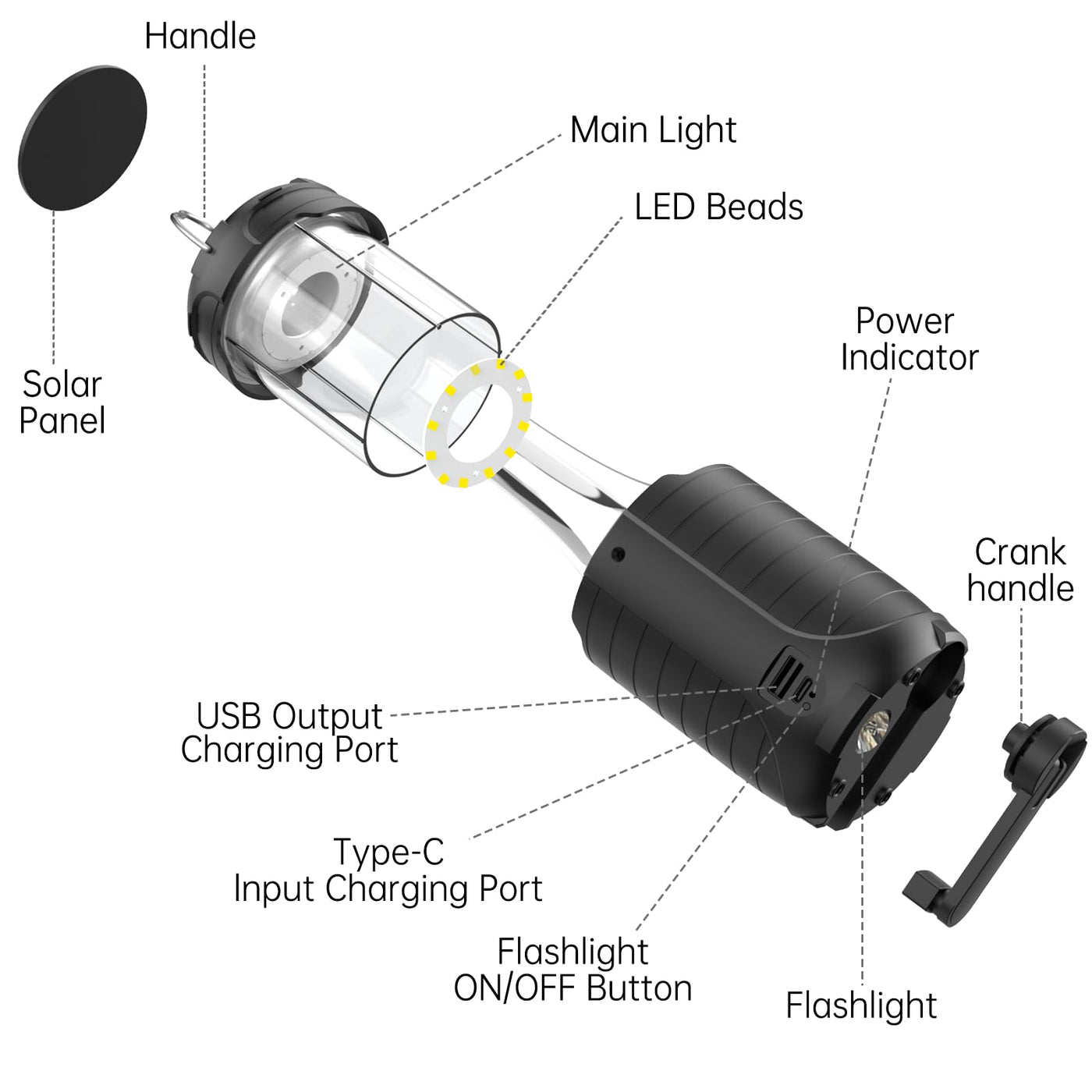 Handle

Main Light

LED Beads

Solar Panel

Power Indicator

Crank handle

USB Output Charging Port

Type-C Input Charging Port

Flashlight ON/OFF Button

Flashlight