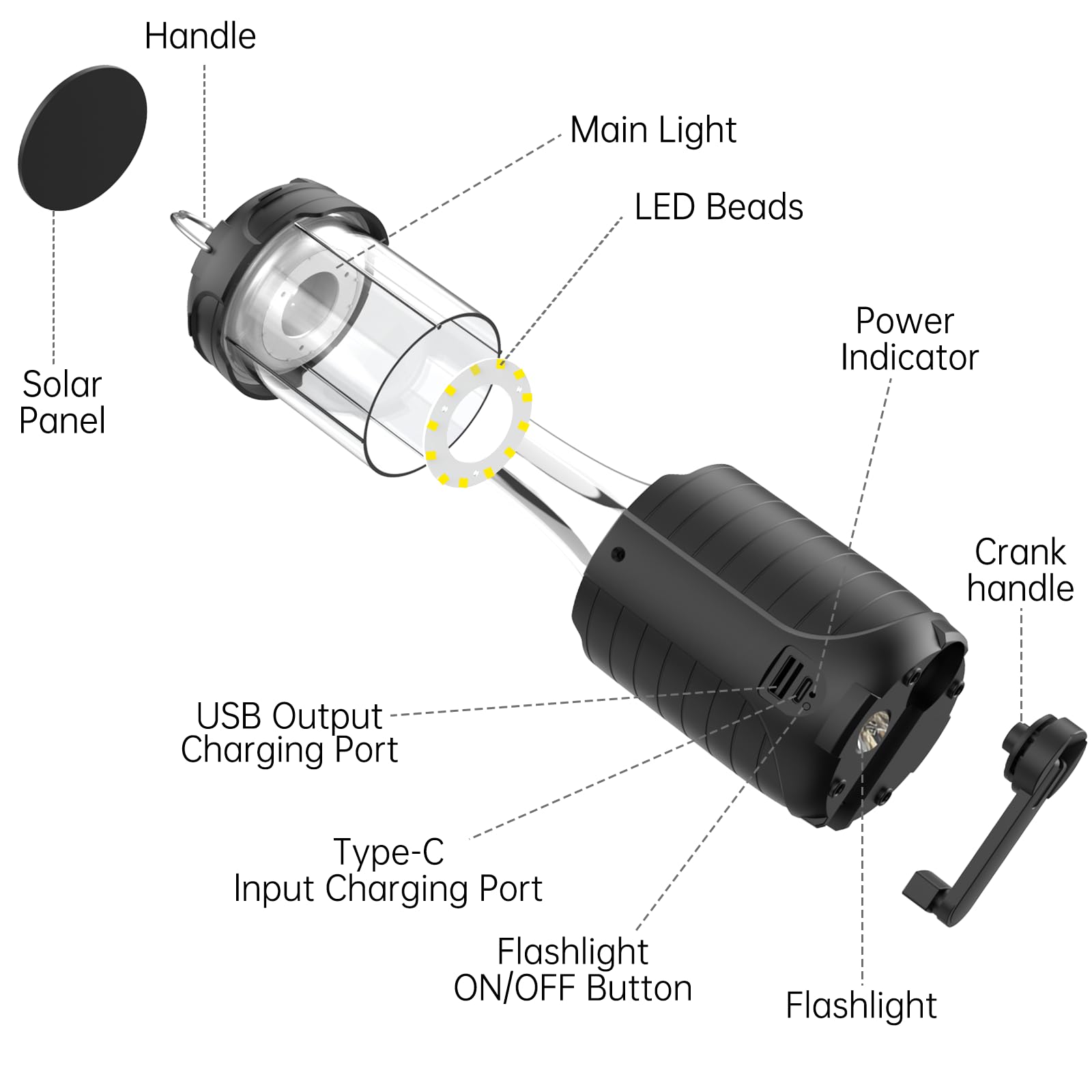 Handle

Main Light

LED Beads

Solar Panel

Power Indicator

Crank handle

USB Output Charging Port

Type-C Input Charging Port

Flashlight ON/OFF Button

Flashlight