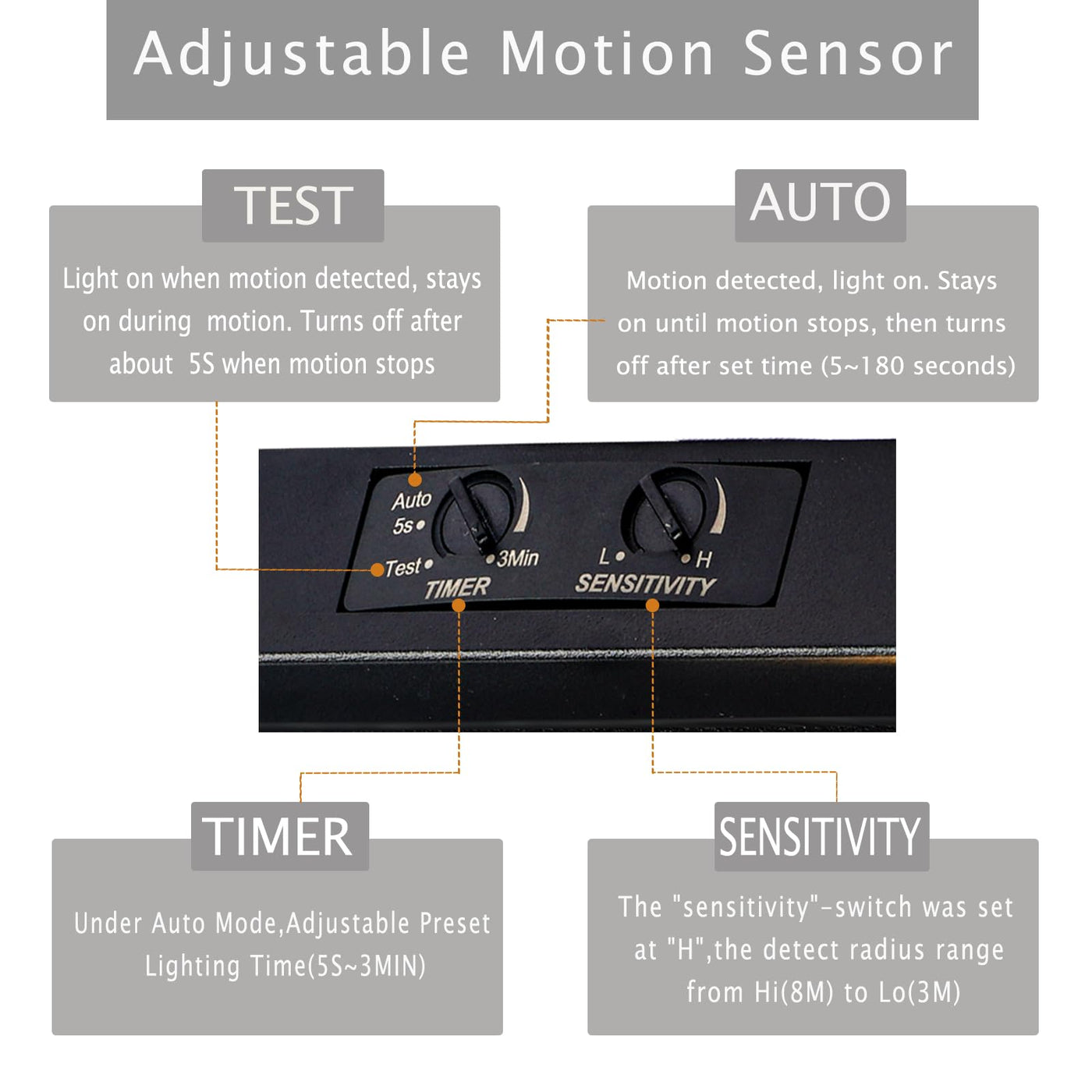 Adjustable Motion Sensor

TEST

Light on when motion detected, stays on during motion. Turns off after about 5S when motion stops

AUTO

Motion detected, light on. Stays on until motion stops, then turns off after set time (5~180 seconds)

Auto
5s
Test
3Min
TIMER
L
H
SENSITIVITY

TIMER

Under Auto Mode,Adjustable Preset Lighting Time(5S~3MIN)

SENSITIVITY

The "sensitivity"-switch was set at "H",the detect radius range from Hi(8M) to Lo(3M)