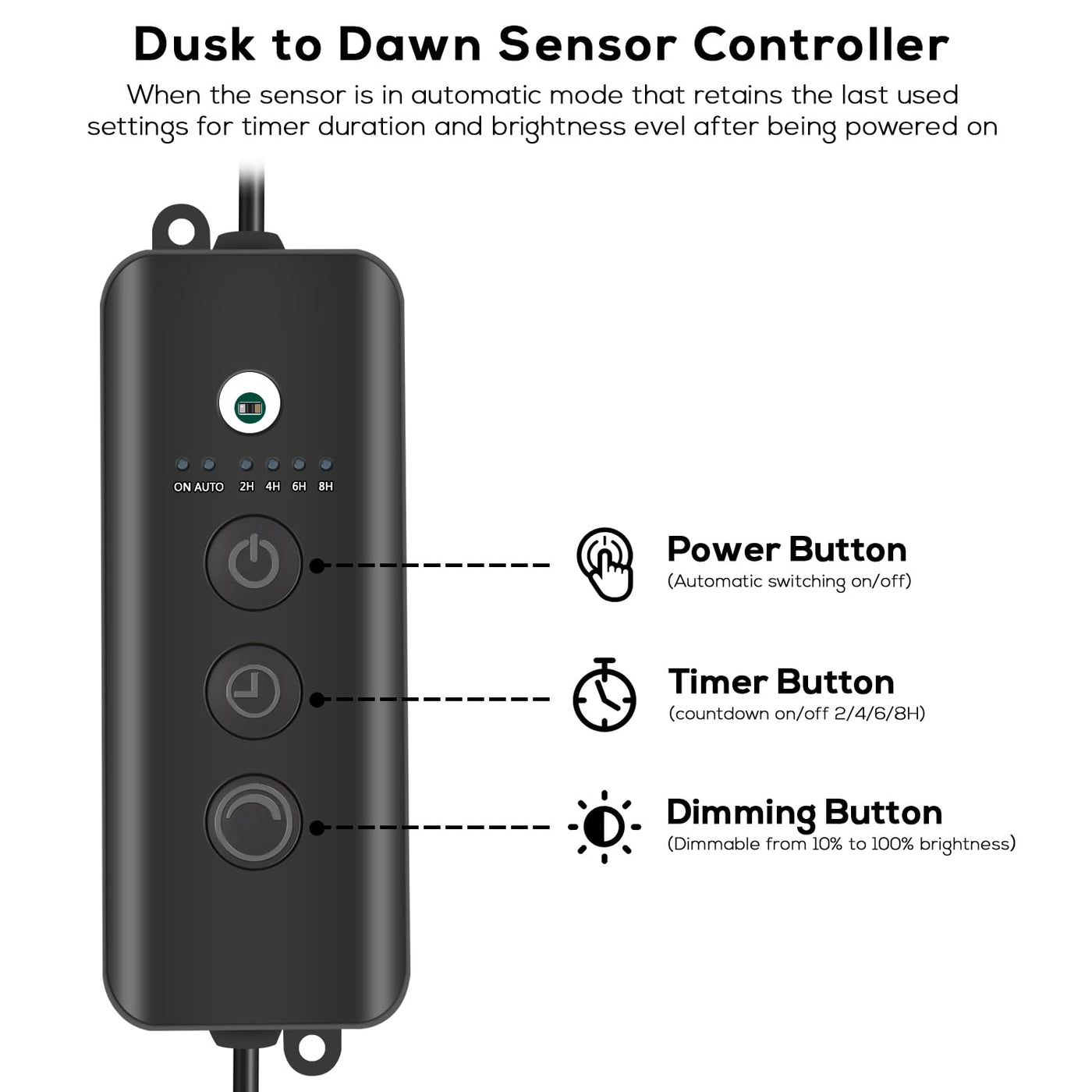 Dusk to Dawn Sensor Controller

When the sensor is in automatic mode that retains the last used settings for timer duration and brightness evel after being powered on

ON AUTO 2H 4H 6H 8H

Power Button
(Automatic switching on/off)

Timer Button
(countdown on/off 2/4/6/8H)

Dimming Button
(Dimmable from 10% to 100% brightness)