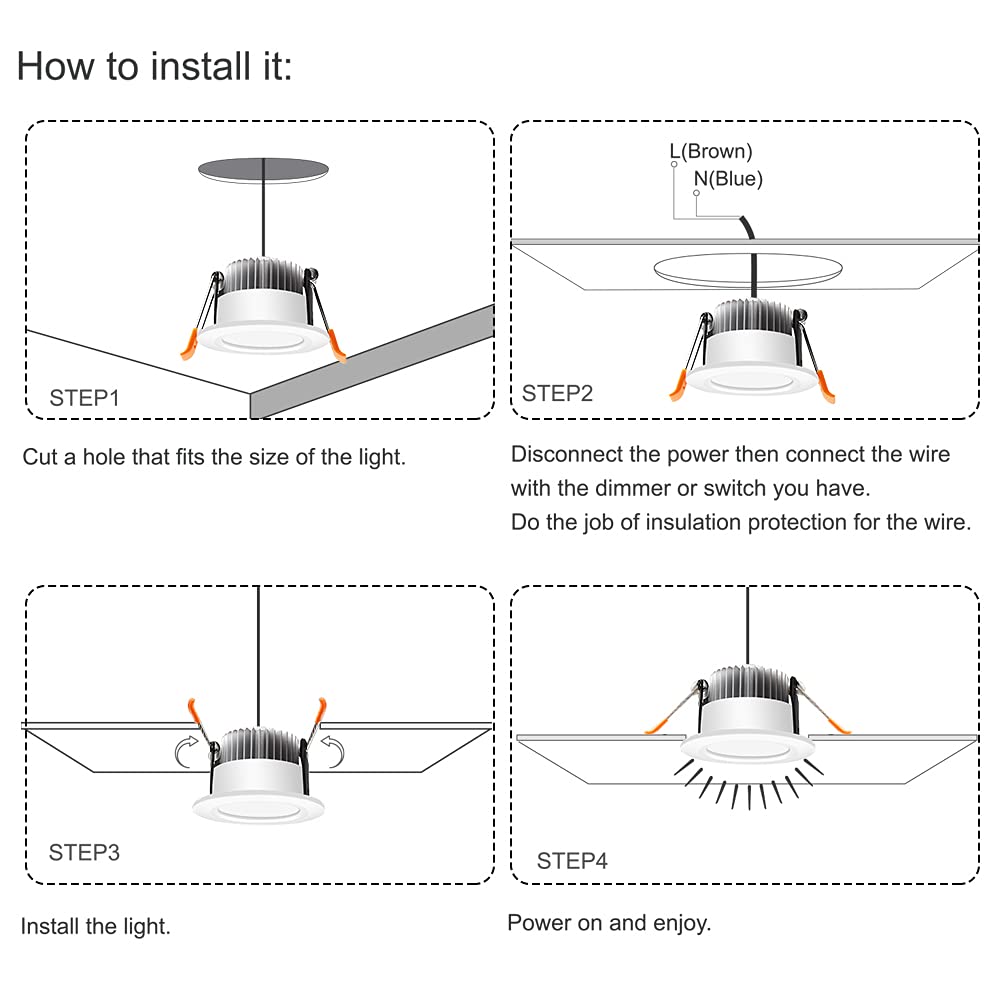 How to install it:

STEP1

Cut a hole that fits the size of the light.

L(Brown)
N(Blue)

STEP2

Disconnect the power then connect the wire with the dimmer or switch you have.
Do the job of insulation protection for the wire.

STEP3

Install the light.

STEP4

Power on and enjoy.