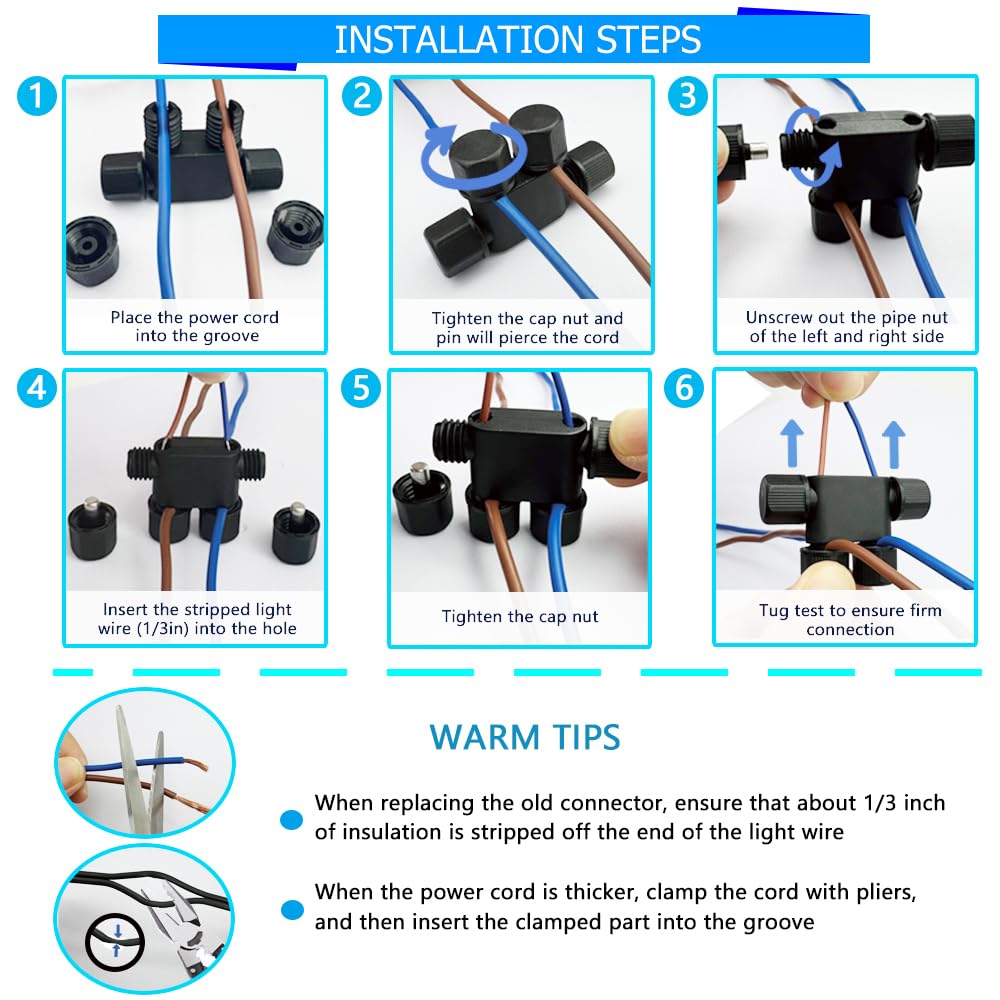 INSTALLATION STEPS

1
Place the power cord into the groove

2
Tighten the cap nut and pin will pierce the cord

3
Unscrew out the pipe nut of the left and right side

4
Insert the stripped light wire (1/3in) into the hole

5
Tighten the cap nut

6
Tug test to ensure firm connection

WARM TIPS

When replacing the old connector, ensure that about 1/3 inch of insulation is stripped off the end of the light wire

When the power cord is thicker, clamp the cord with pliers, and then insert the clamped part into the groove