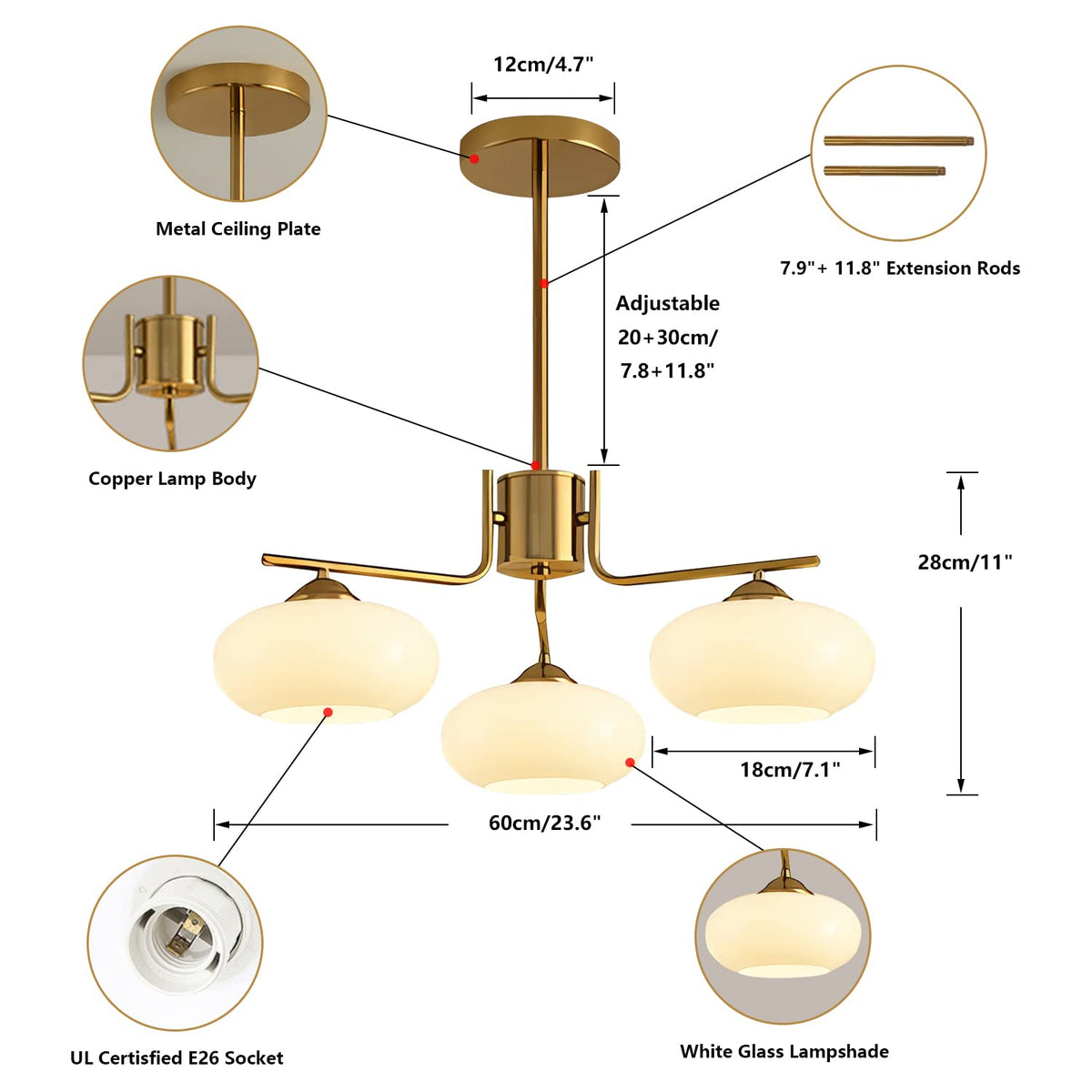 12cm/4.7"

Metal Ceiling Plate

7.9"+ 11.8" Extension Rods

Adjustable
20+30cm/
7.8+11.8"

Copper Lamp Body

28cm/11"

18cm/7.1"

60cm/23.6"

UL Certisfied E26 Socket

White Glass Lampshade