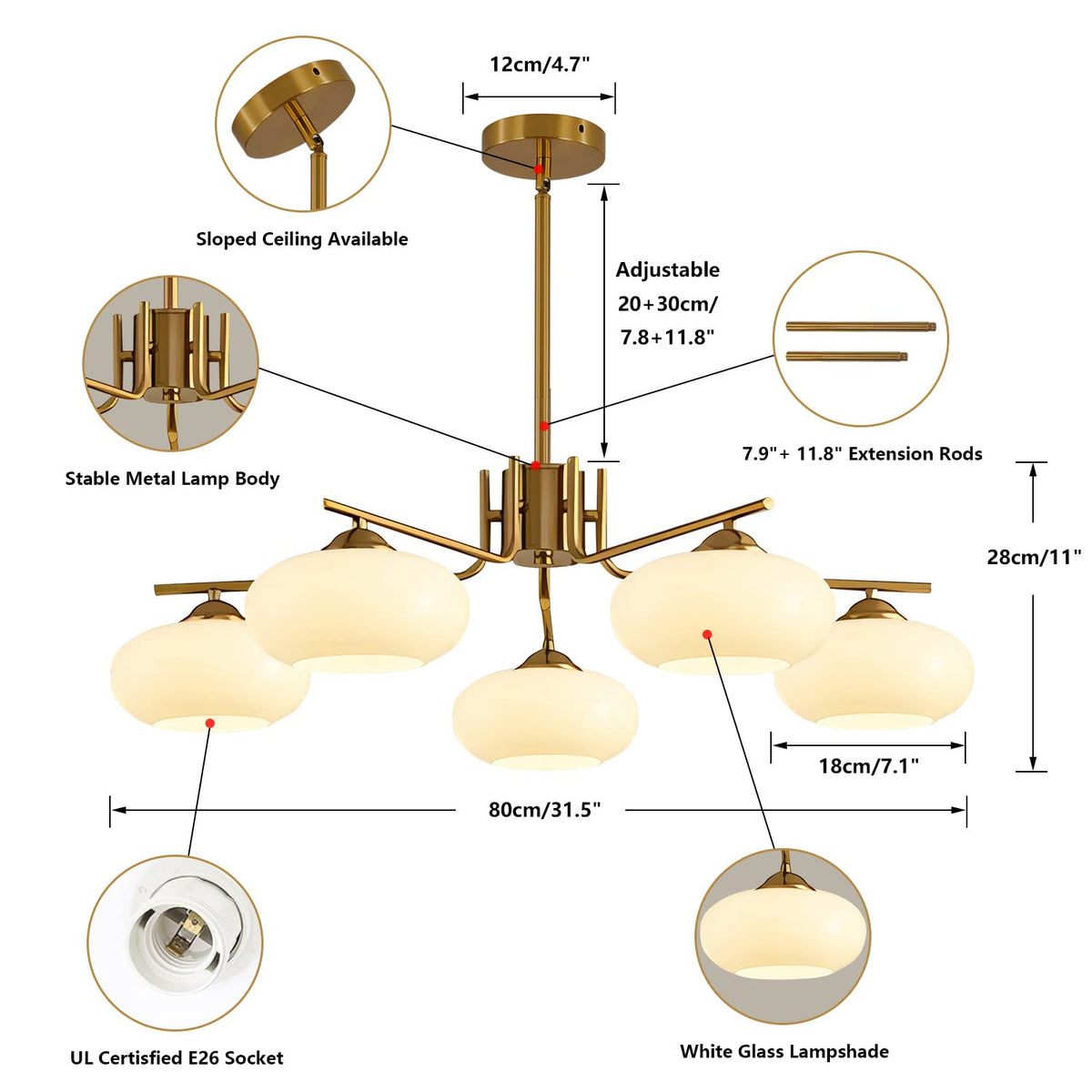 12cm/4.7"

Sloped Ceiling Available

Adjustable
20+30cm/
7.8+11.8"

Stable Metal Lamp Body

7.9"+ 11.8" Extension Rods

28cm/11"

18cm/7.1"

80cm/31.5"

UL Certisfied E26 Socket

White Glass Lampshade