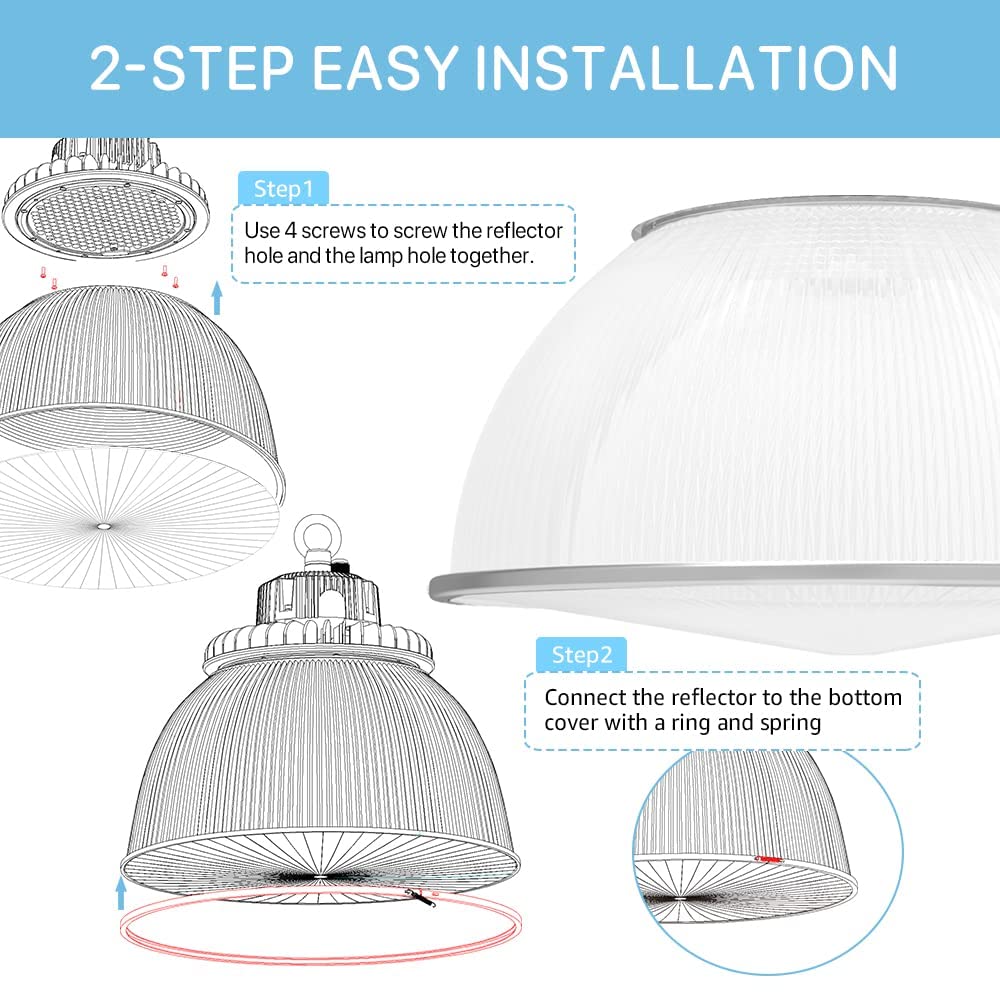 2-STEP EASY INSTALLATION

Step1

Use 4 screws to screw the reflector hole and the lamp hole together.

Step2

Connect the reflector to the bottom cover with a ring and spring