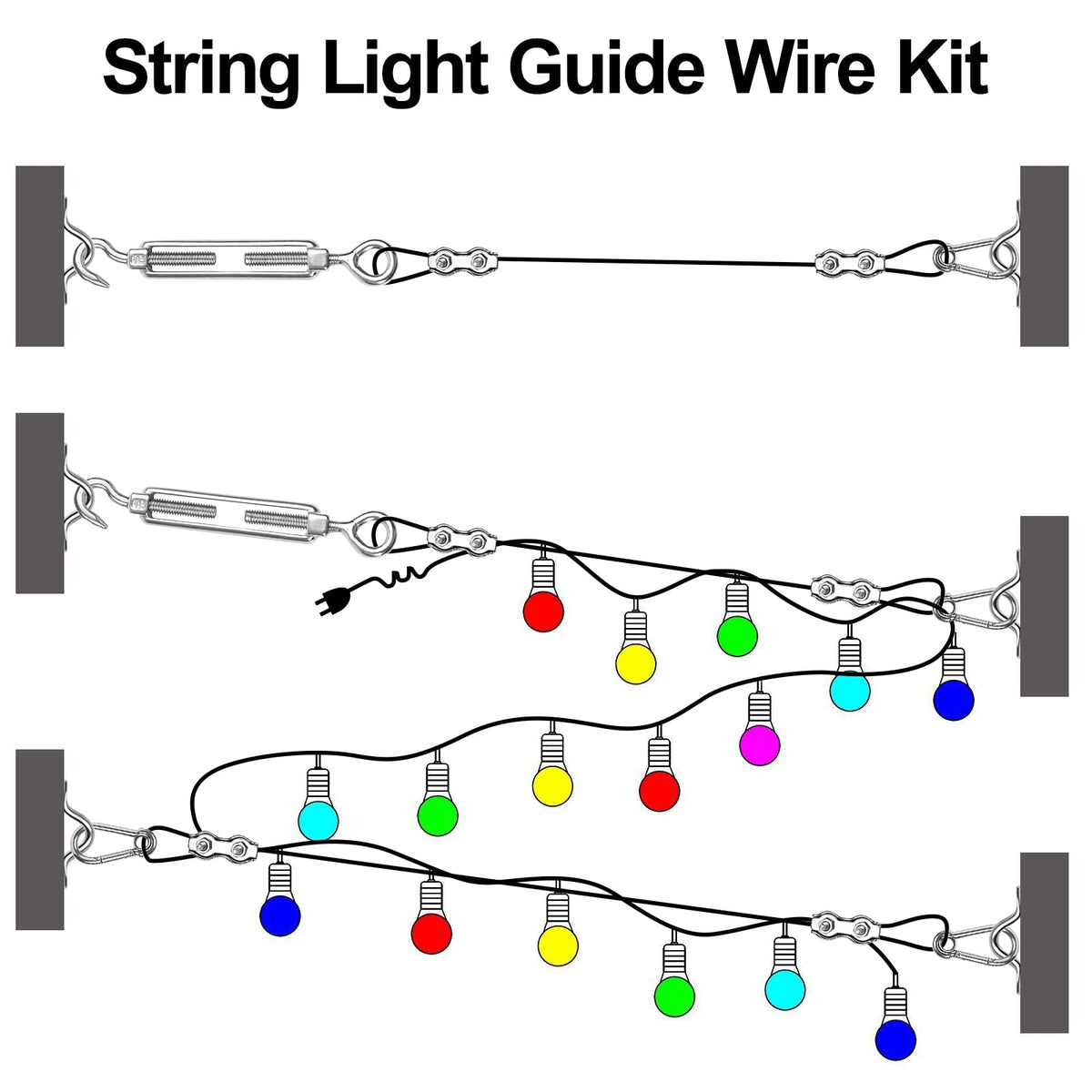 String Light Guide Wire Kit