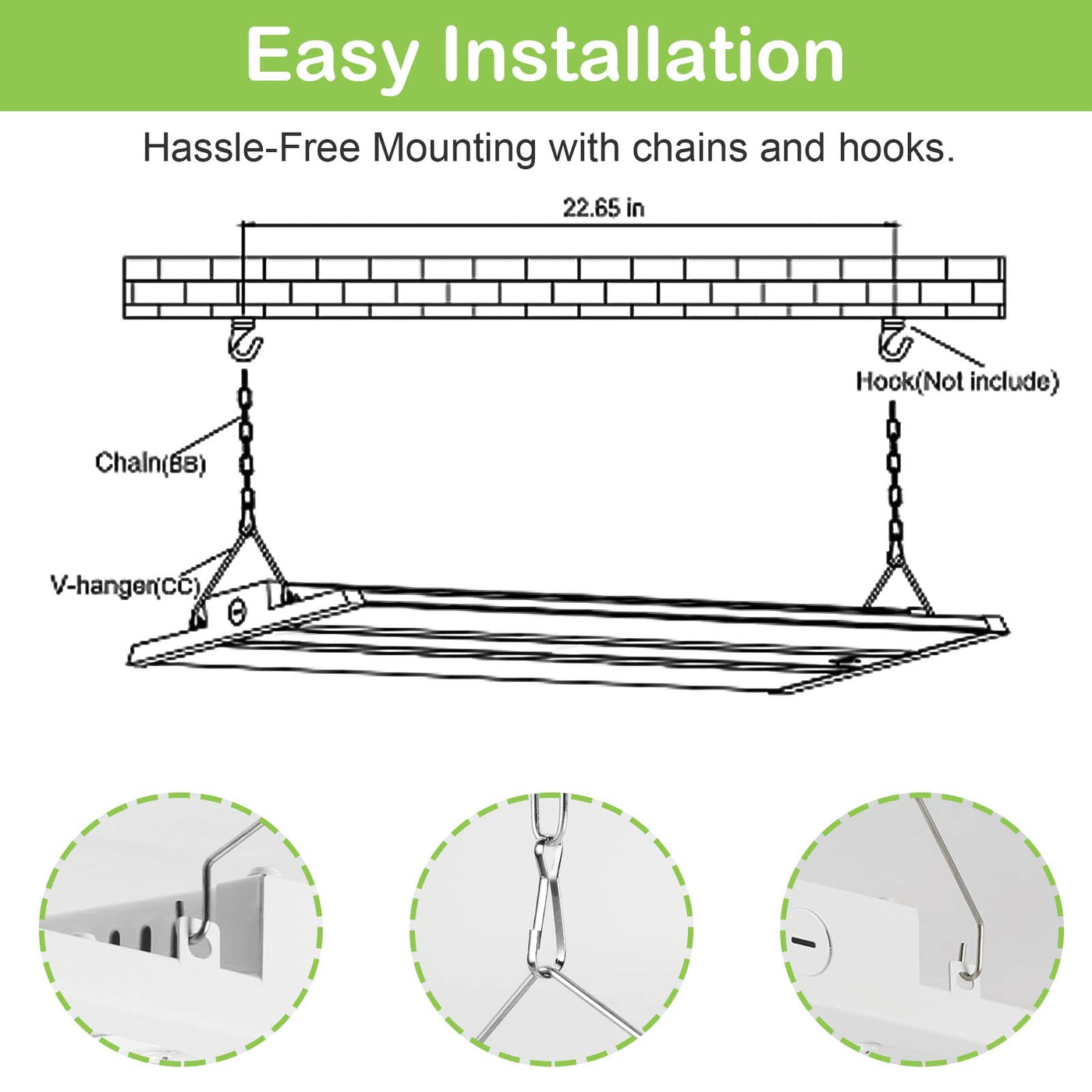 Easy Installation

Hassle-Free Mounting with chains and hooks.

22.65 in

Hook(Not include)

Chain(BB)

V-hanger(CC)