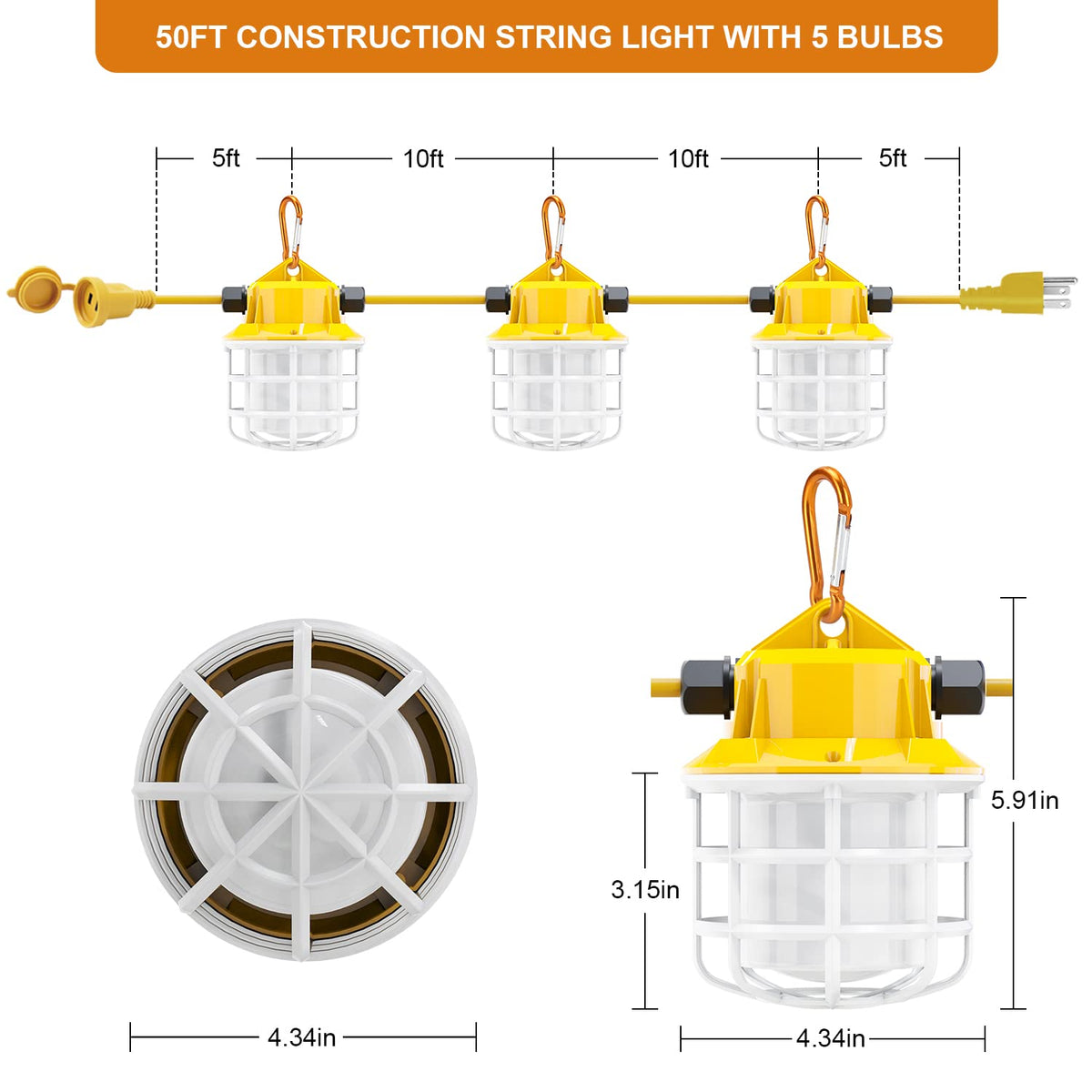 50FT CONSTRUCTION STRING LIGHT WITH 5 BULBS

5ft
10ft
10ft
5ft

5.91in
3.15in
4.34in
4.34in