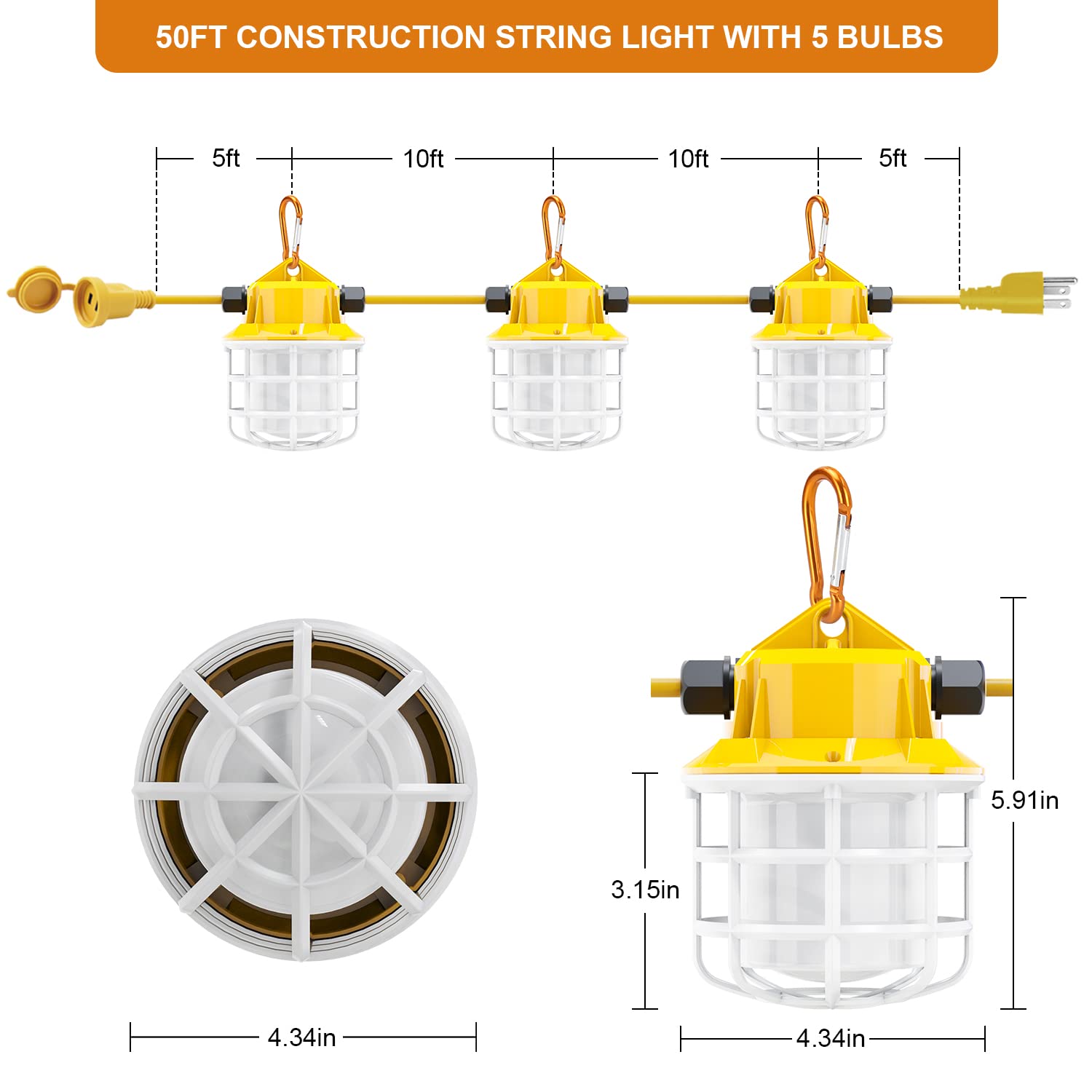 50FT CONSTRUCTION STRING LIGHT WITH 5 BULBS

5ft 10ft 10ft 5ft

5.91in

3.15in

4.34in

4.34in