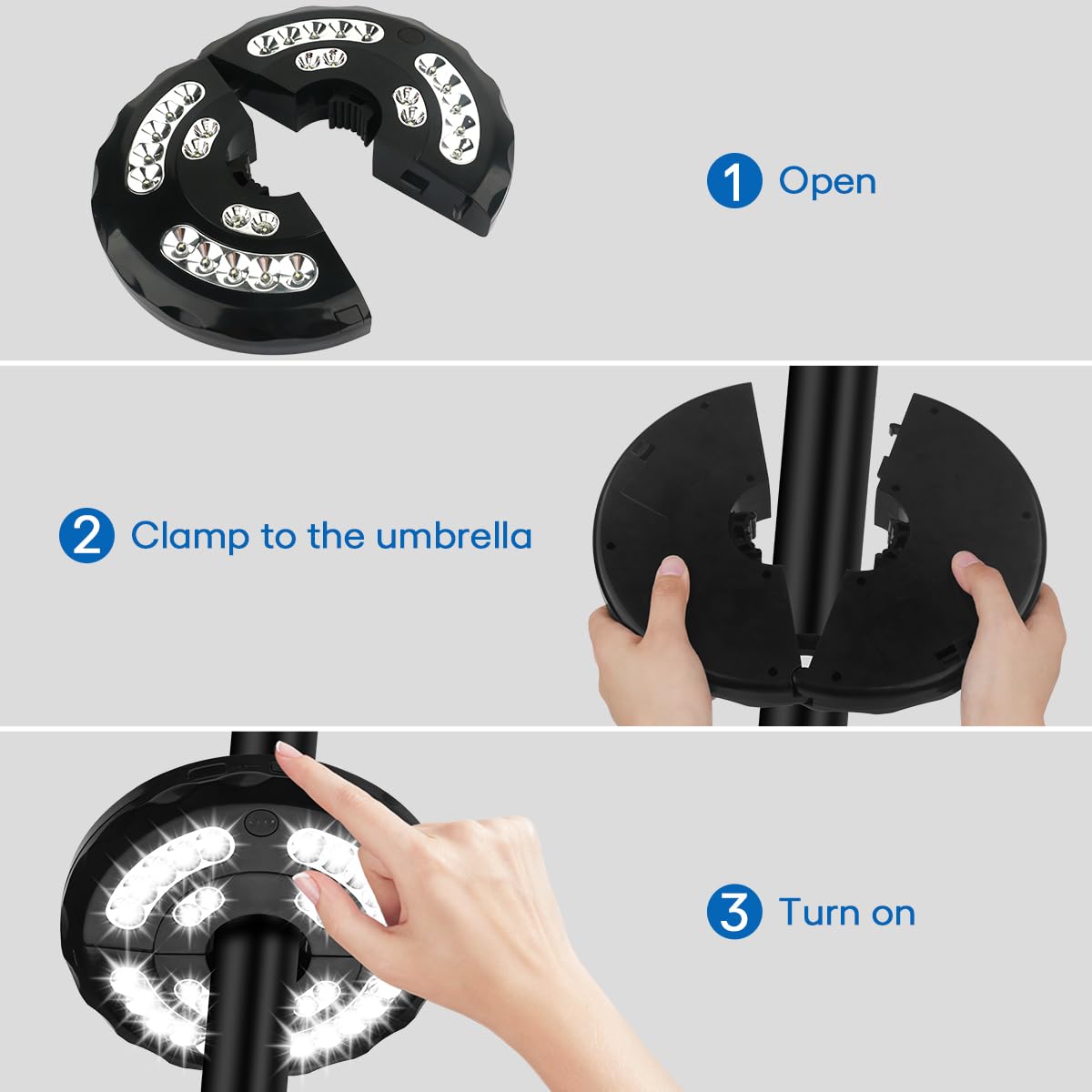 1 Open

2 Clamp to the umbrella

3 Turn on