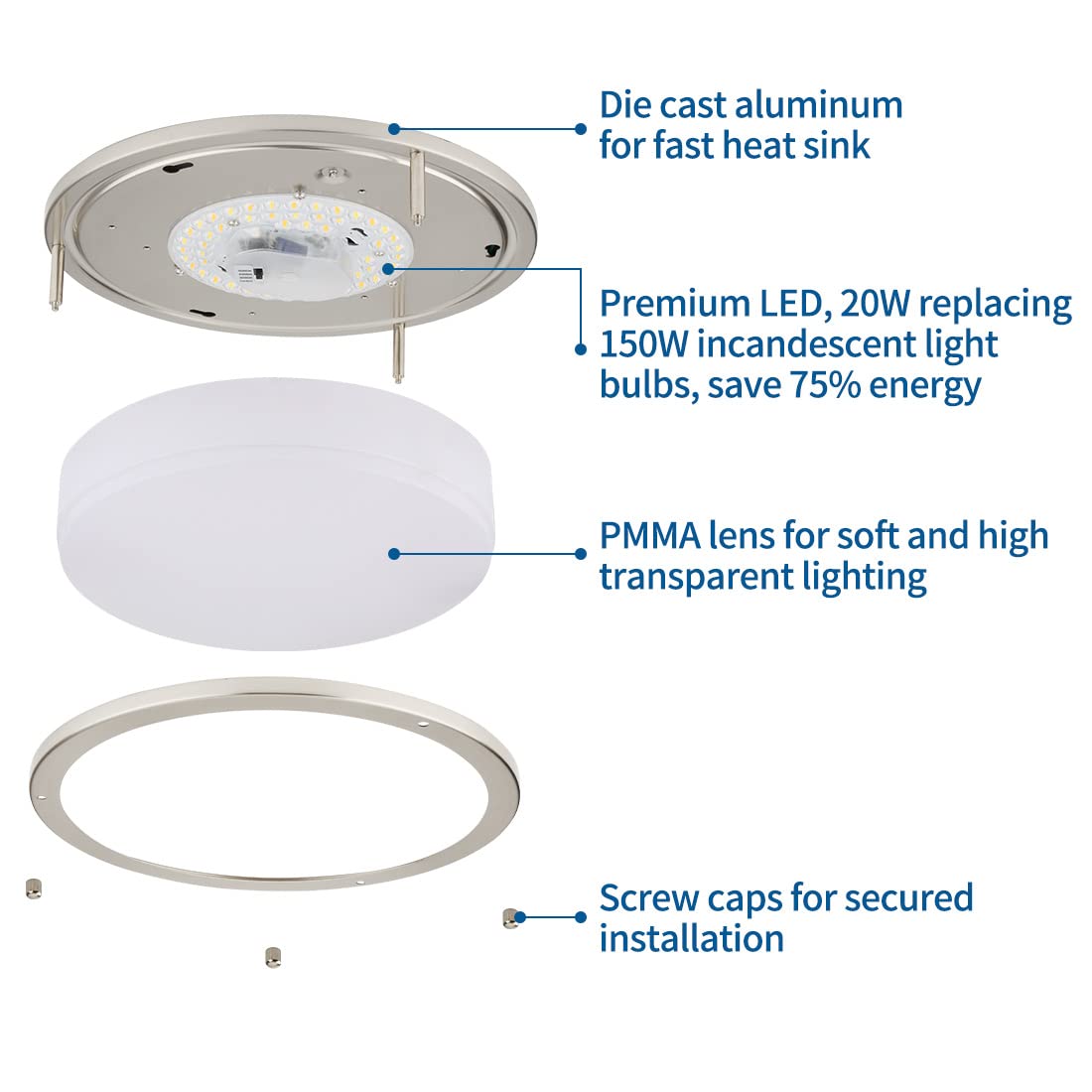 Die cast aluminum for fast heat sink

Premium LED, 20W replacing 150W incandescent light bulbs, save 75% energy

PMMA lens for soft and high transparent lighting

Screw caps for secured installation