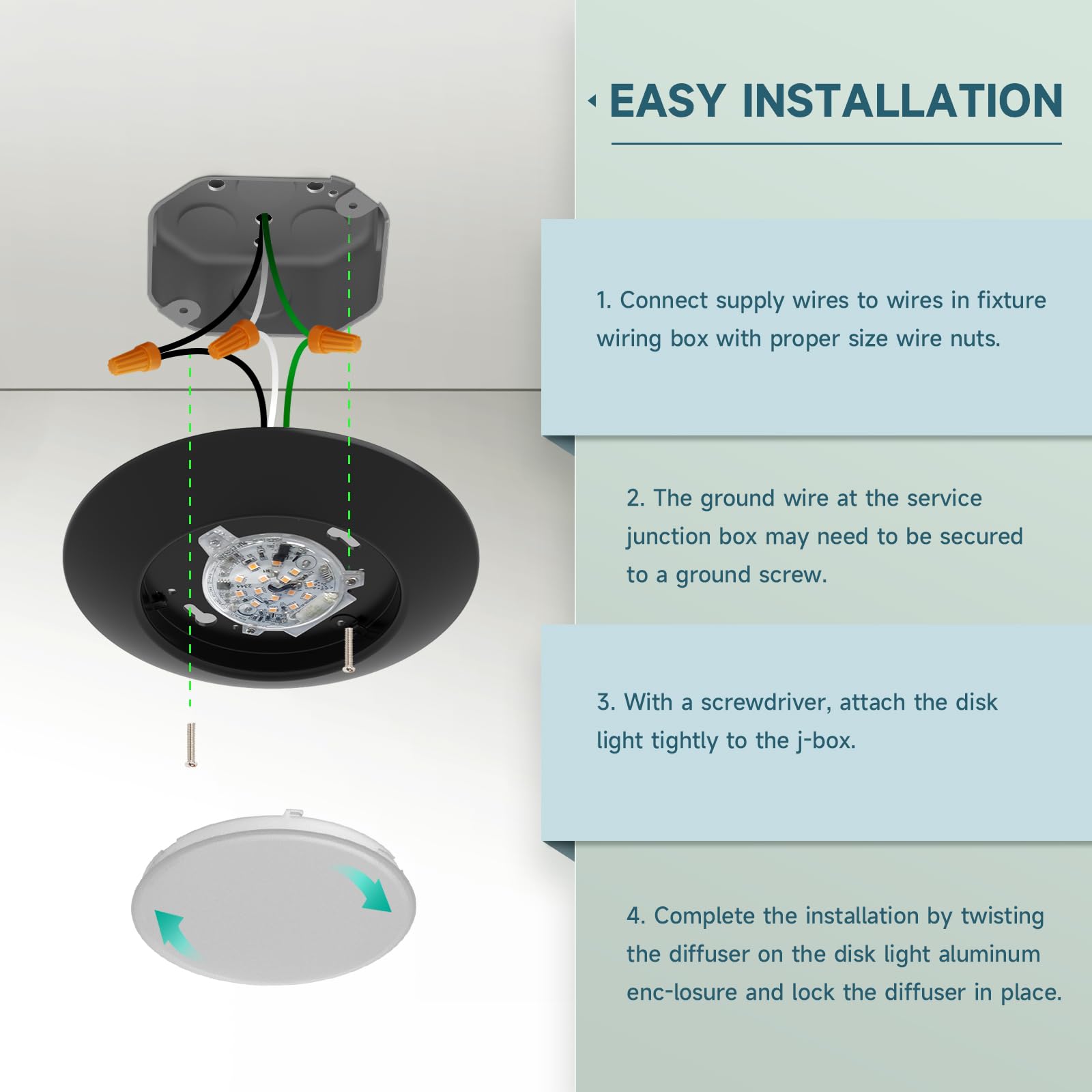 EASY INSTALLATION

1. Connect supply wires to wires in fixture wiring box with proper size wire nuts.

2. The ground wire at the service junction box may need to be secured to a ground screw.

3. With a screwdriver, attach the disk light tightly to the j-box.

4. Complete the installation by twisting the diffuser on the disk light aluminum enc-losure and lock the diffuser in place.