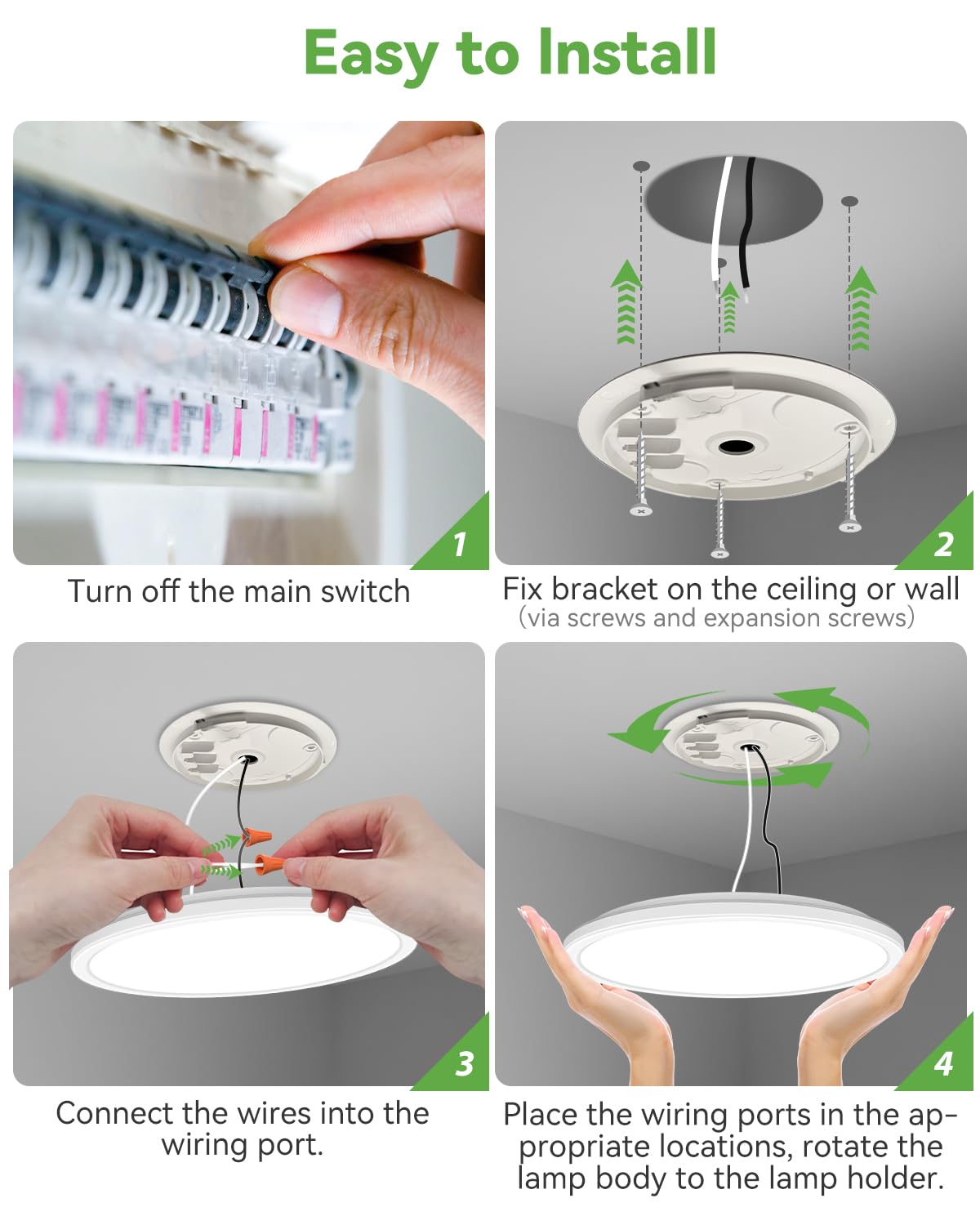 Easy to Install

1

Turn off the main switch

2

Fix bracket on the ceiling or wall
(via screws and expansion screws)

3

Connect the wires into the wiring port.

4

Place the wiring ports in the appropriate locations, rotate the lamp body to the lamp holder.