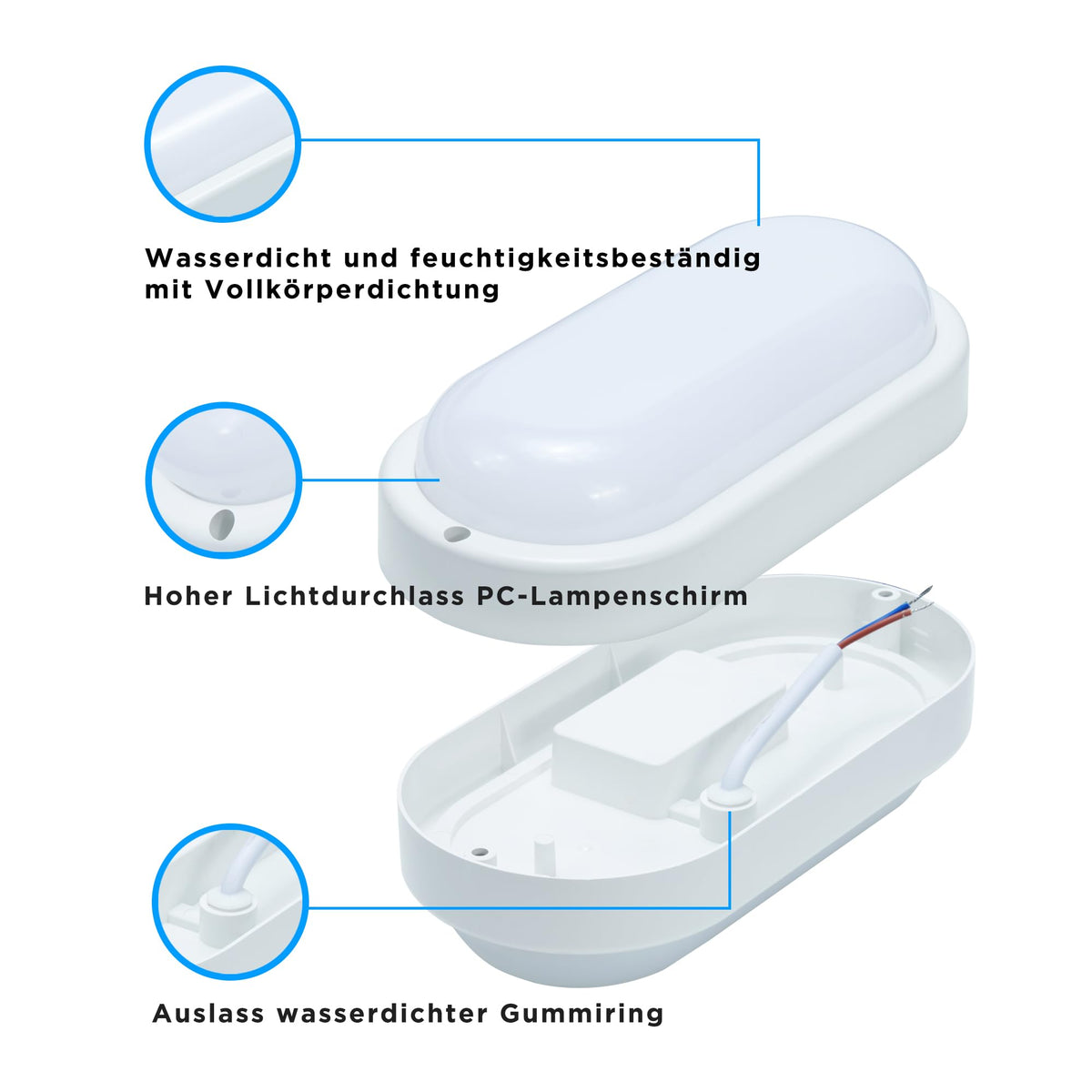 Wasserdicht und feuchtigkeitsbeständig mit Vollkörperdichtung

Hoher Lichtdurchlass PC-Lampenschirm

Auslass wasserdichter Gummiring