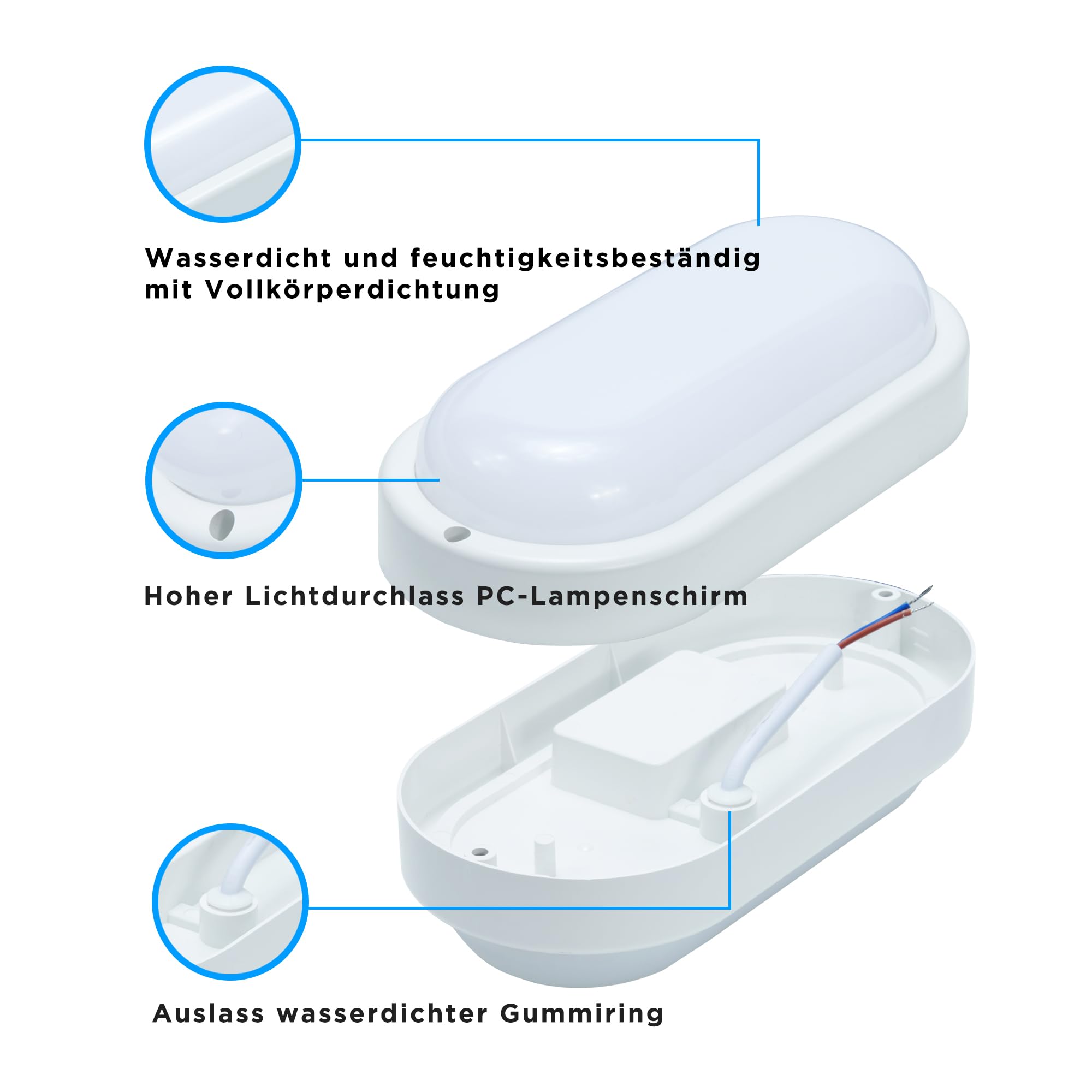 Wasserdicht und feuchtigkeitsbeständig mit Vollkörperdichtung

Hoher Lichtdurchlass PC-Lampenschirm

Auslass wasserdichter Gummiring