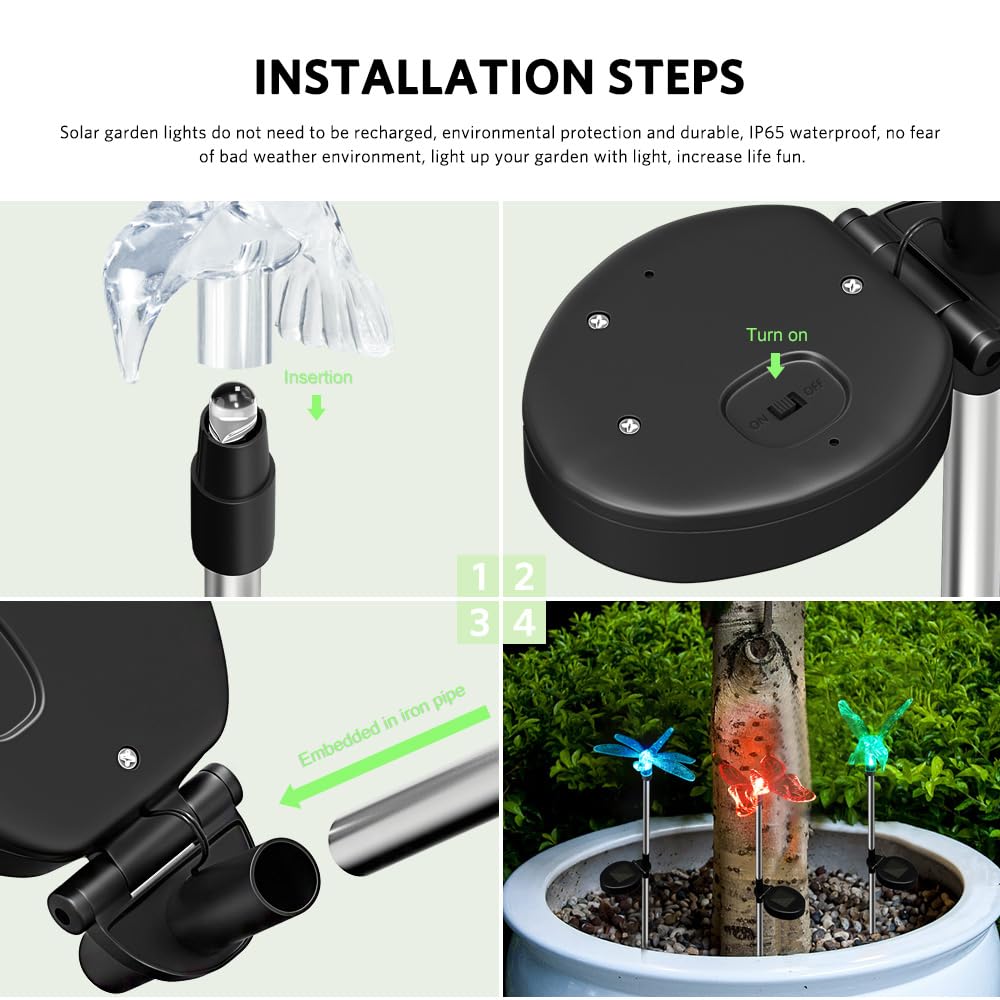 INSTALLATION STEPS

Solar garden lights do not need to be recharged, environmental protection and durable, IP65 waterproof, no fear of bad weather environment, light up your garden with light, increase life fun.

Insertion

Turn on

ON OFF

1 2
3 4

Embedded in iron pipe