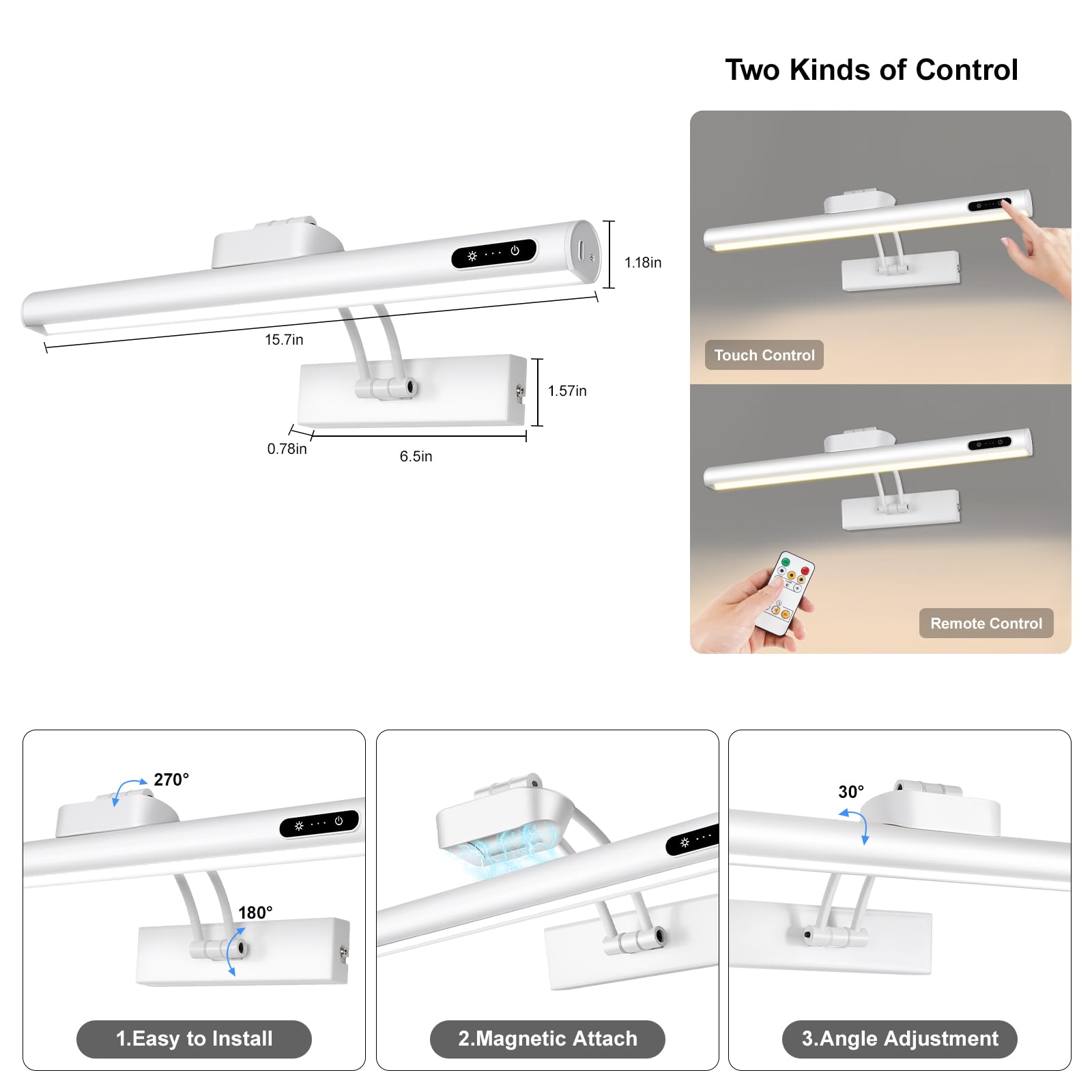 Two Kinds of Control

1.18in

15.7in

1.57in

0.78in

6.5in

Touch Control

Remote Control

270°

180°

1.Easy to Install

2.Magnetic Attach

30°

3.Angle Adjustment