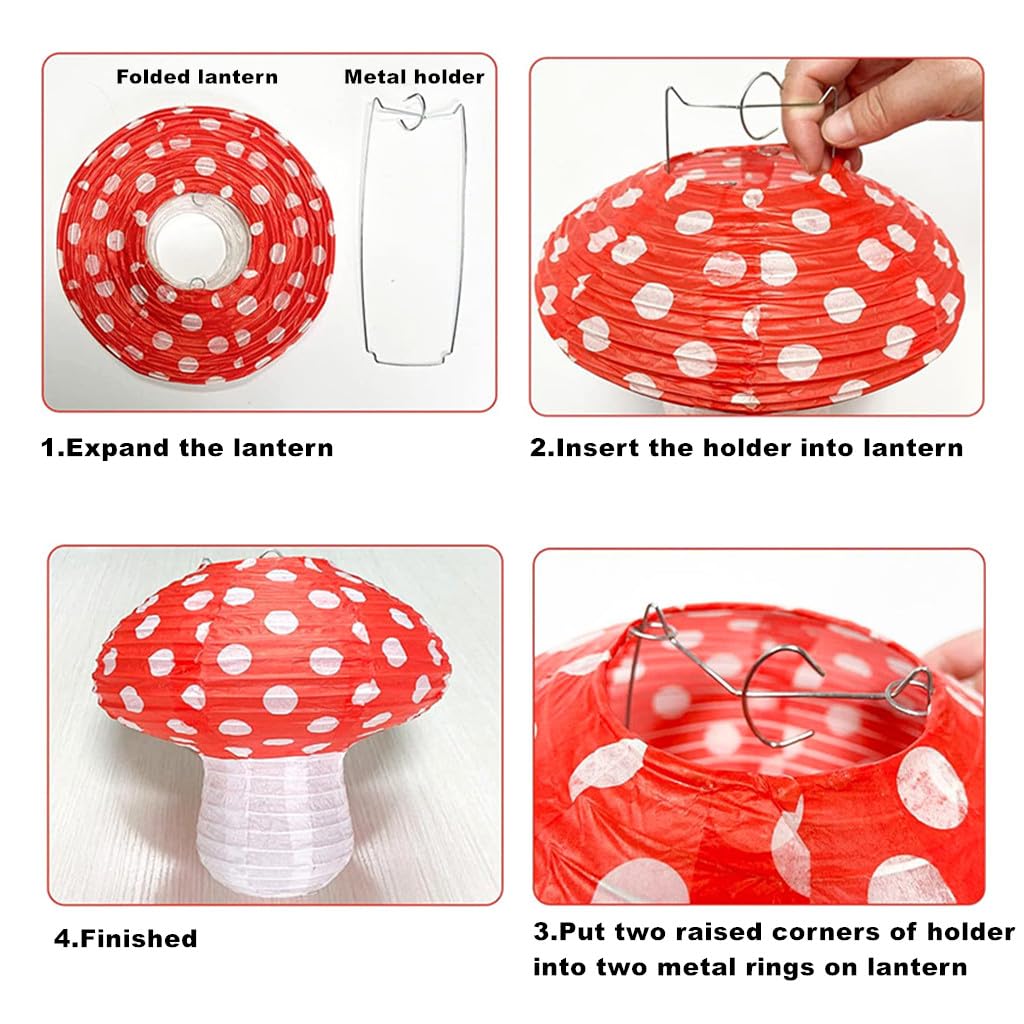 Folded lantern

Metal holder

1.Expand the lantern

2.Insert the holder into lantern

4.Finished

3.Put two raised corners of holder into two metal rings on lantern