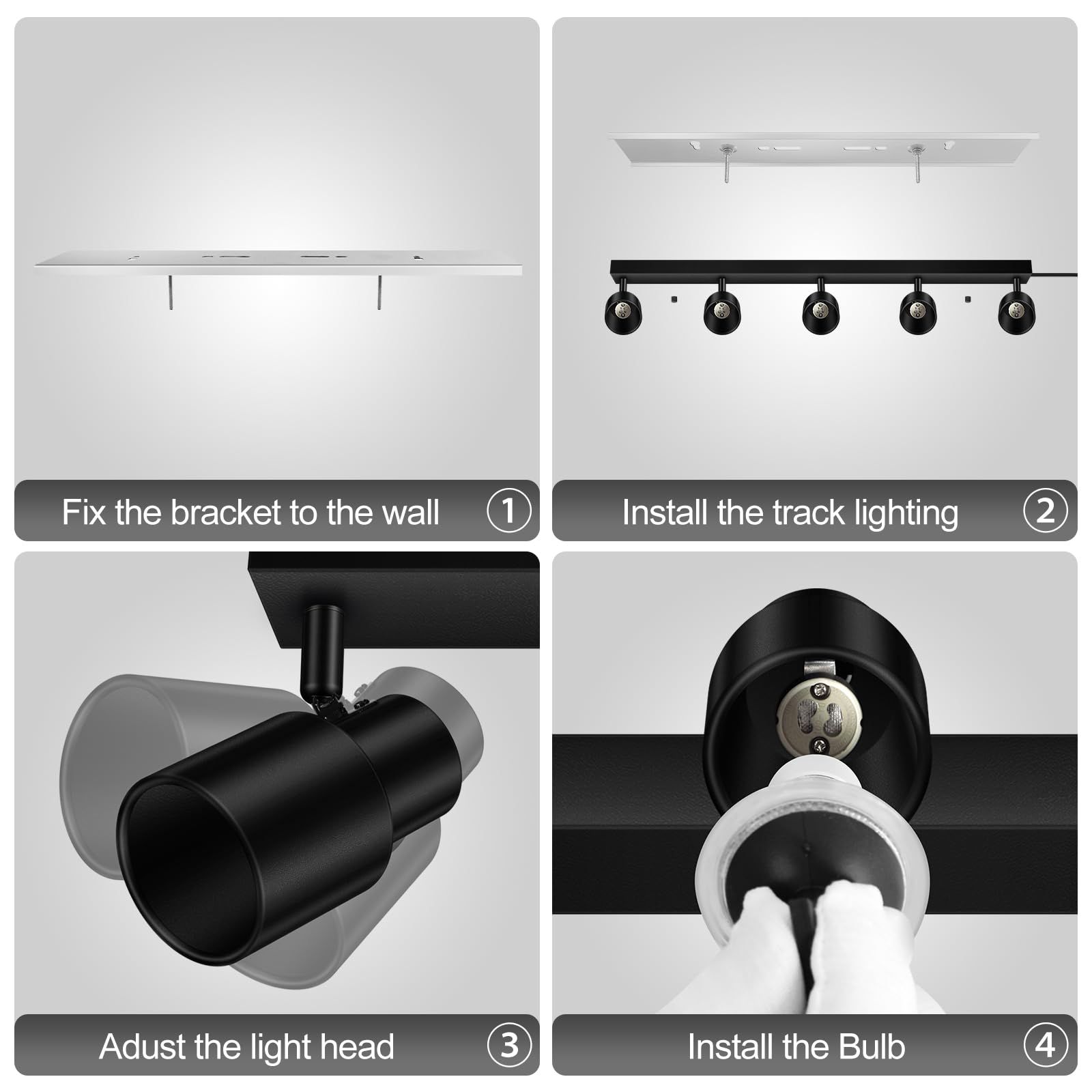 Fix the bracket to the wall ①

Install the track lighting ②

Adust the light head ③

Install the Bulb ④