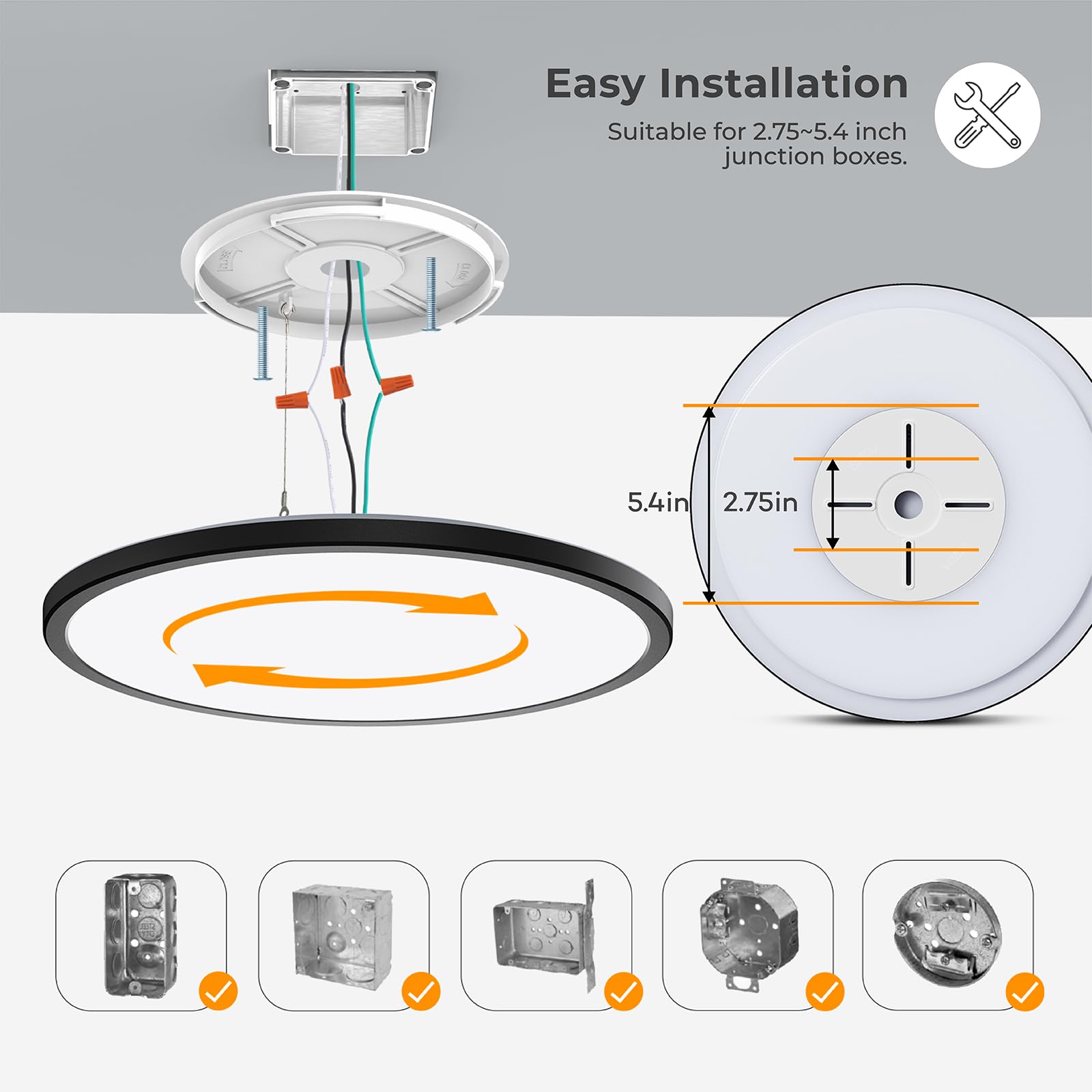 Easy Installation

Suitable for 2.75~5.4 inch junction boxes.

5.4in

2.75in