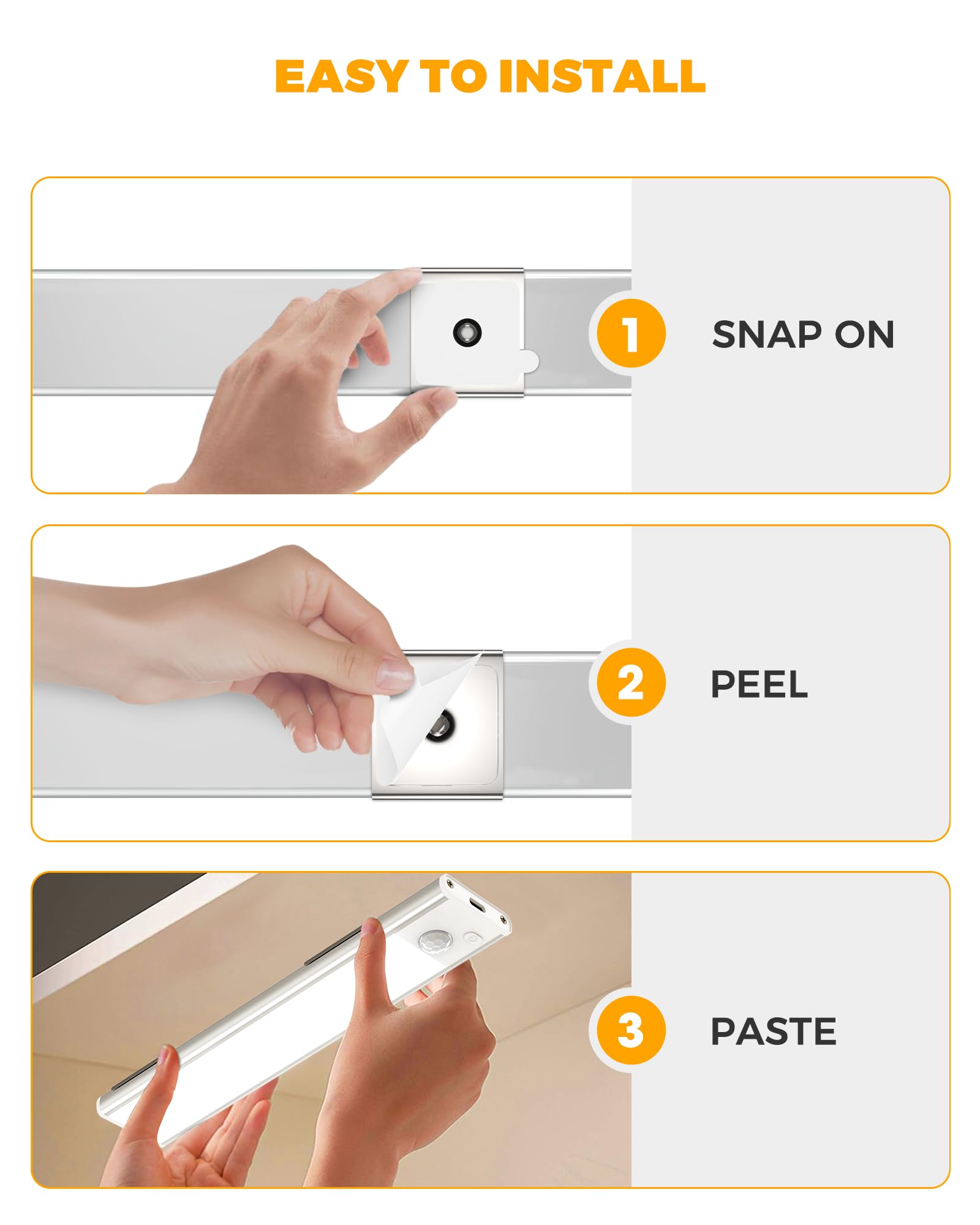 EASY TO INSTALL

1 SNAP ON

2 PEEL

3 PASTE