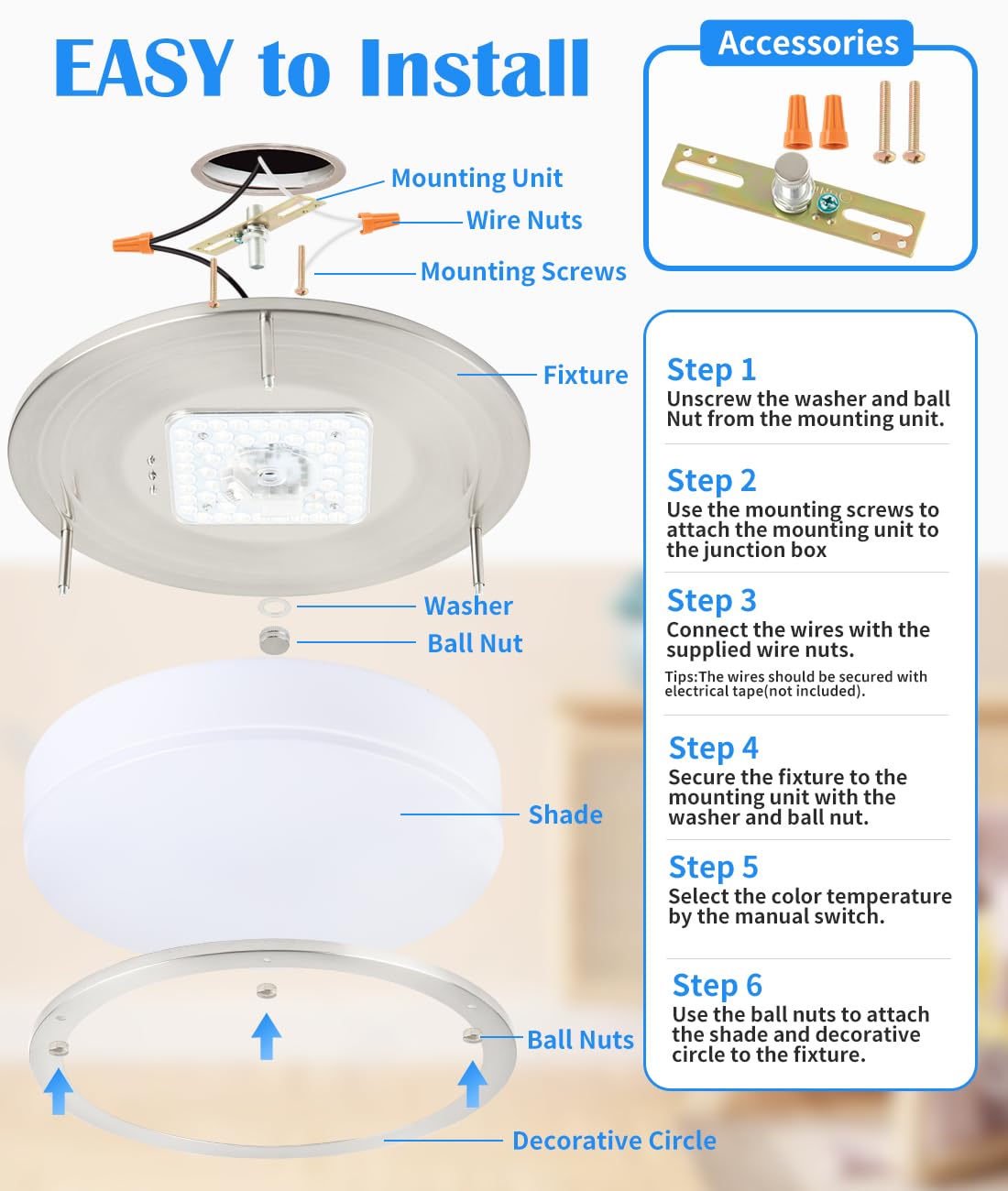 EASY to Install

Accessories

Mounting Unit
Wire Nuts
Mounting Screws
Fixture
Washer
Ball Nut
Shade
Ball Nuts
Decorative Circle

Step 1
Unscrew the washer and ball Nut from the mounting unit.

Step 2
Use the mounting screws to attach the mounting unit to the junction box

Step 3
Connect the wires with the supplied wire nuts.
Tips:The wires should be secured with electrical tape(not included).

Step 4
Secure the fixture to the mounting unit with the washer and ball nut.

Step 5
Select the color temperature by the manual switch.

Step 6
Use the ball nuts to attach the shade and decorative circle to the fixture.