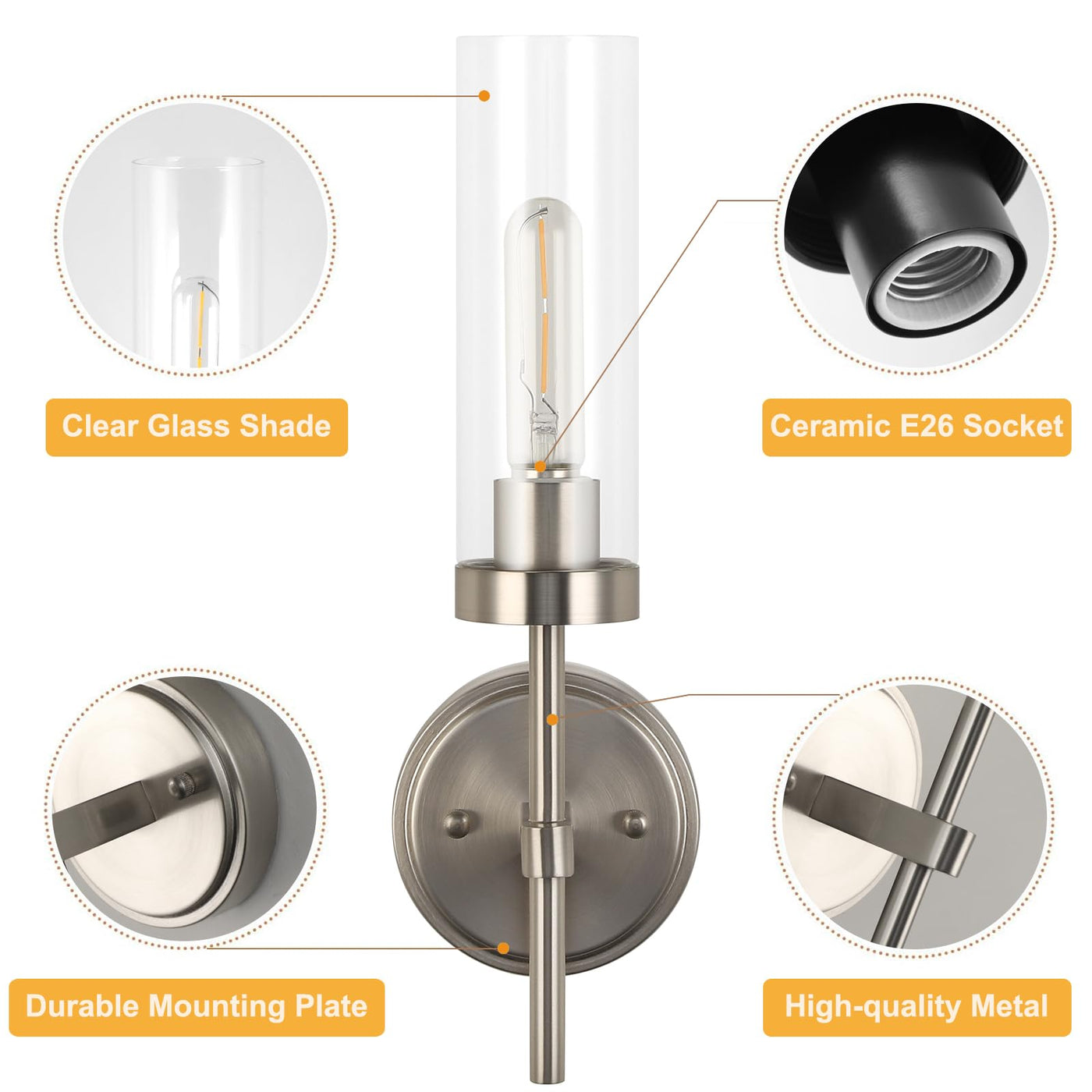 Clear Glass Shade

Ceramic E26 Socket

Durable Mounting Plate

High-quality Metal