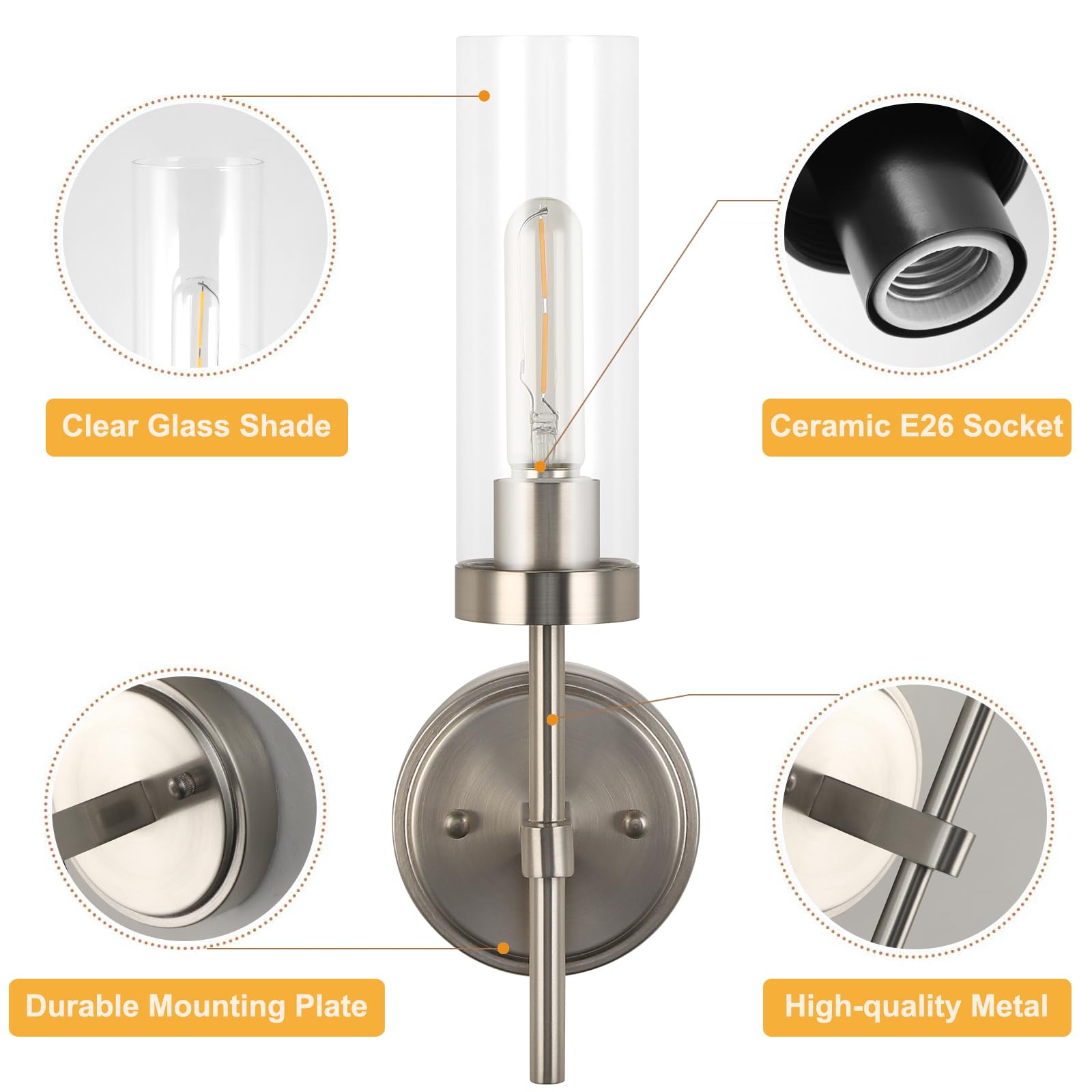 Clear Glass Shade

Ceramic E26 Socket

Durable Mounting Plate

High-quality Metal