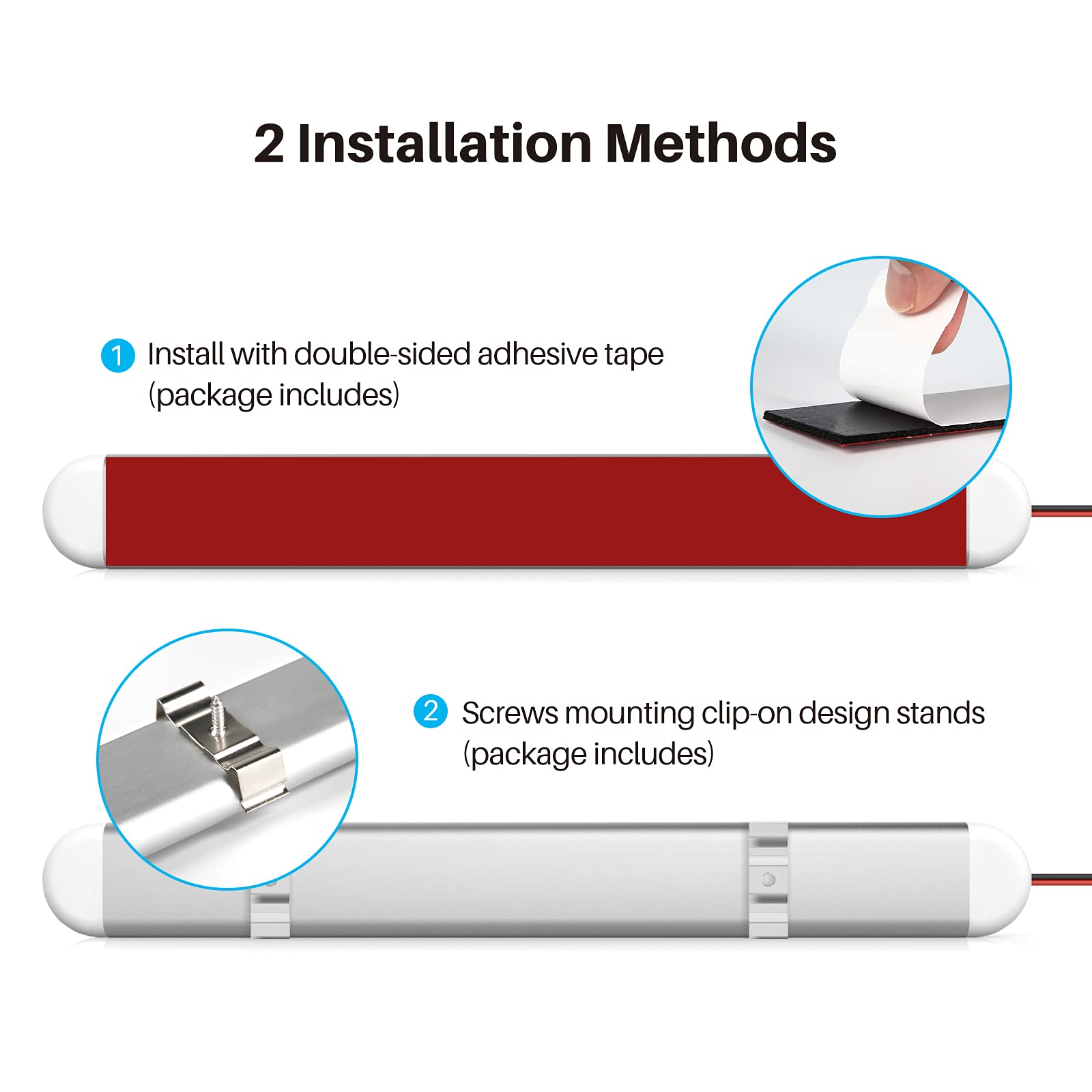 2 Installation Methods

1 Install with double-sided adhesive tape (package includes)

2 Screws mounting clip-on design stands (package includes)