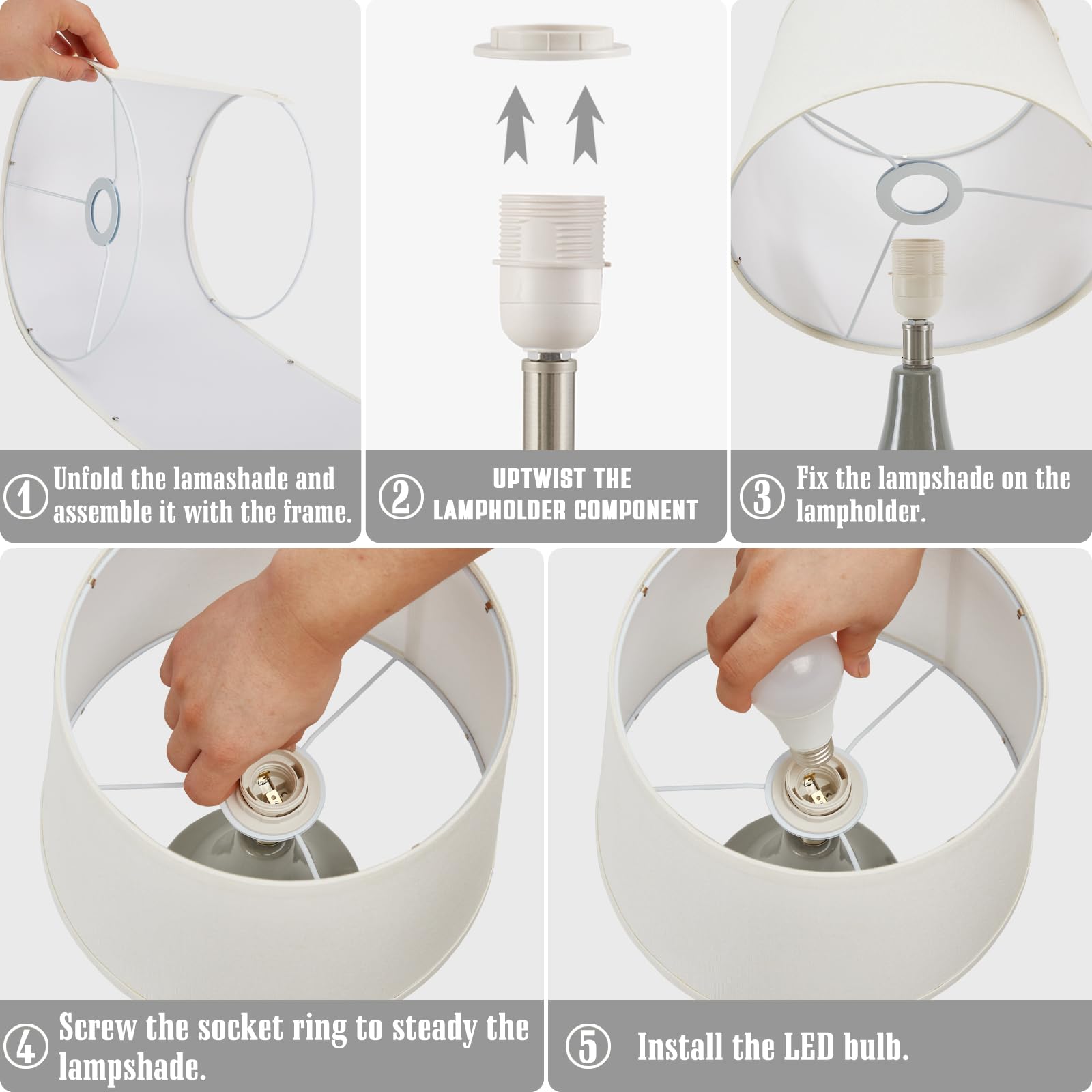 1 Unfold the lamashade and assemble it with the frame.

2 UPTWIST THE LAMPHOLDER COMPONENT

3 Fix the lampshade on the lampholder.

4 Screw the socket ring to steady the lampshade.

5 Install the LED bulb.