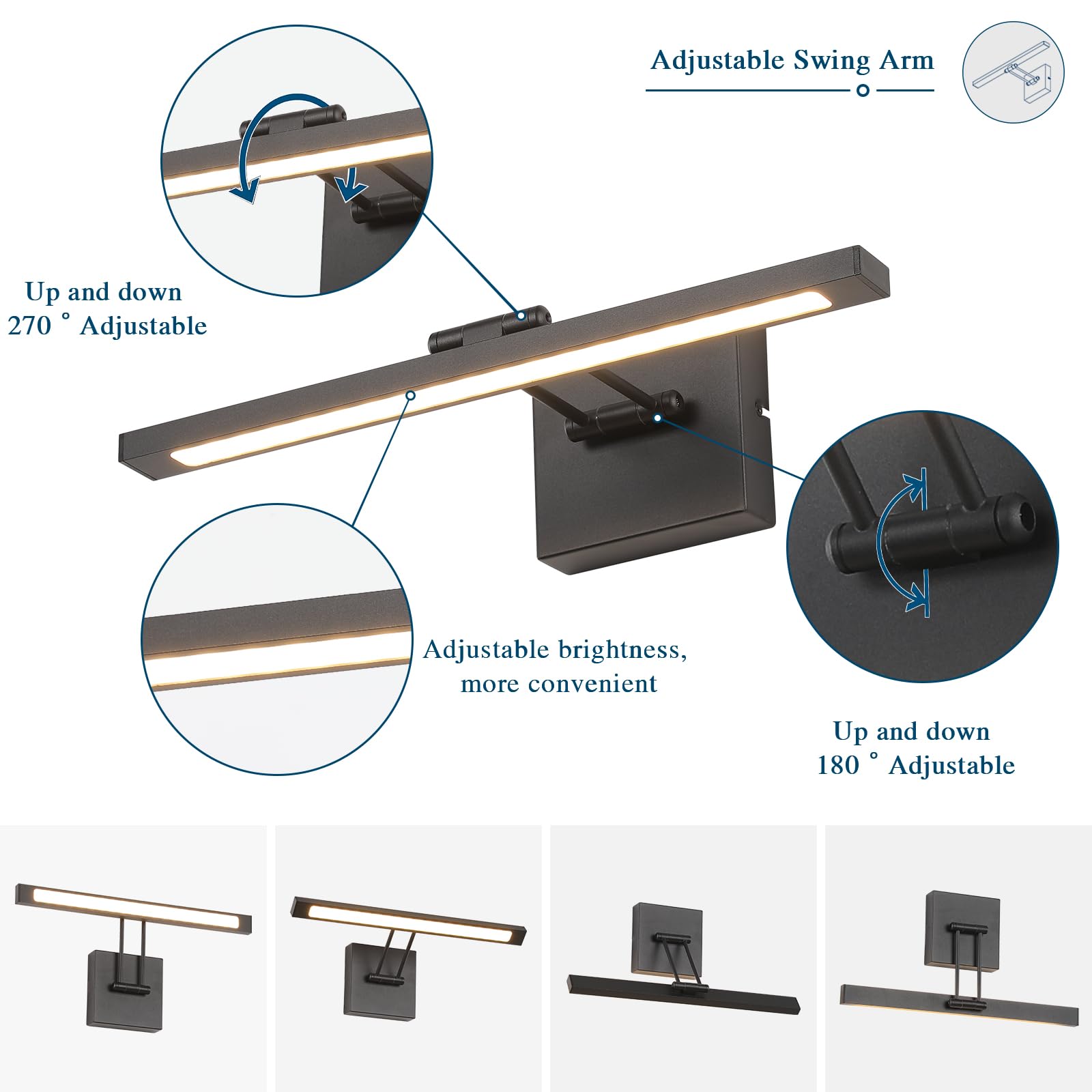 Adjustable Swing Arm

Up and down
270 ° Adjustable

Adjustable brightness,
more convenient

Up and down
180 ° Adjustable