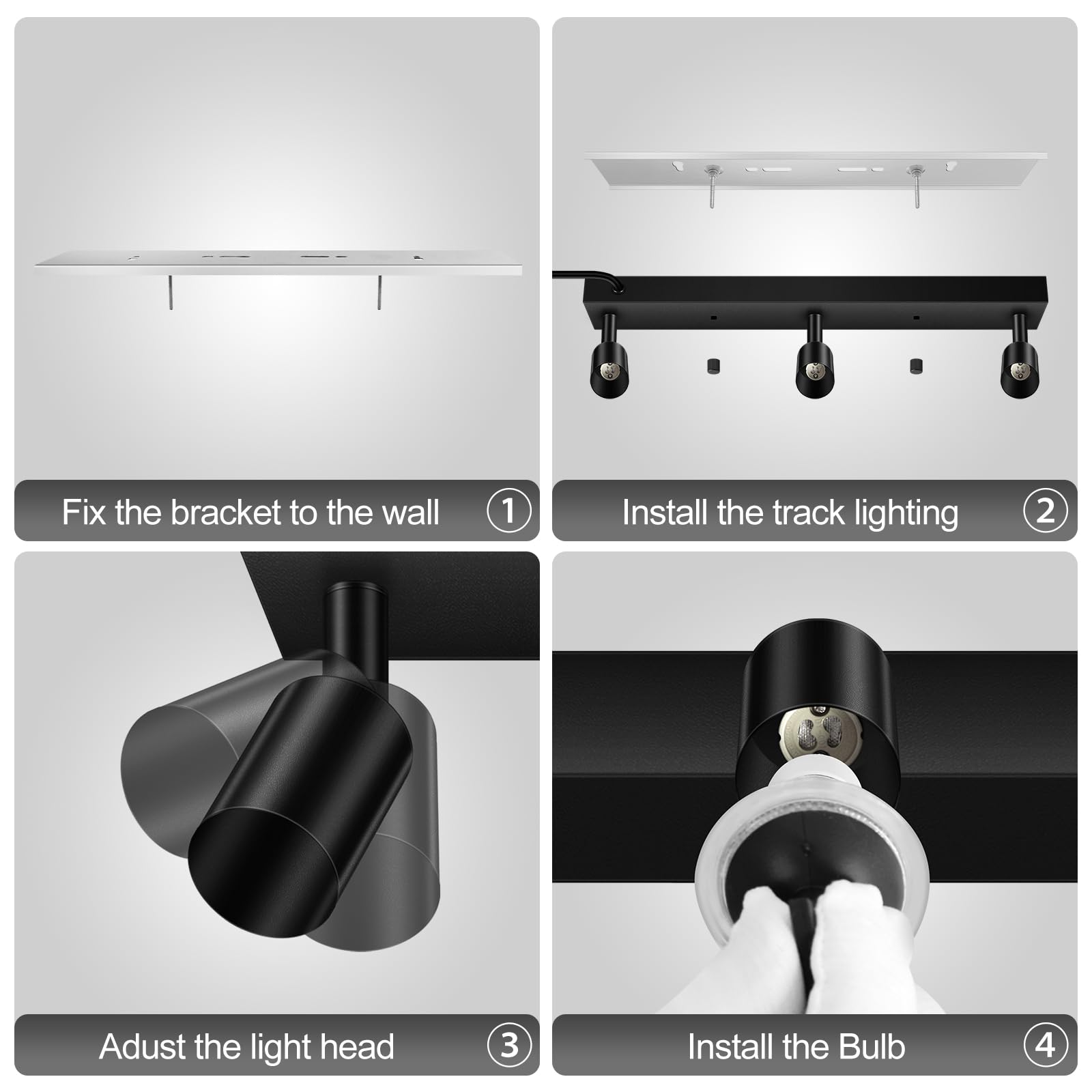 Fix the bracket to the wall ①

Install the track lighting ②

Adust the light head ③

Install the Bulb ④