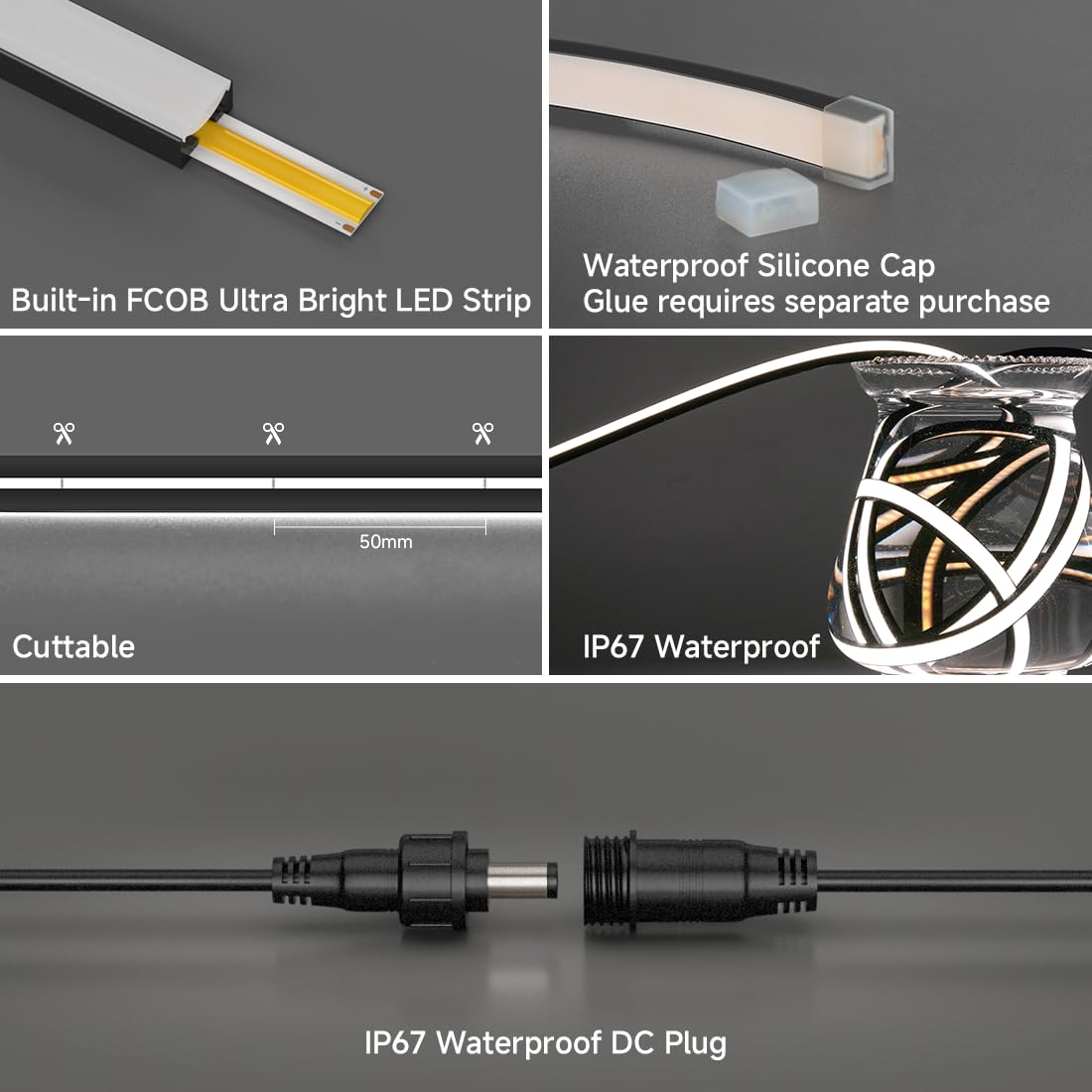 Built-in FCOB Ultra Bright LED Strip

Waterproof Silicone Cap
Glue requires separate purchase

50mm

Cuttable

IP67 Waterproof

IP67 Waterproof DC Plug